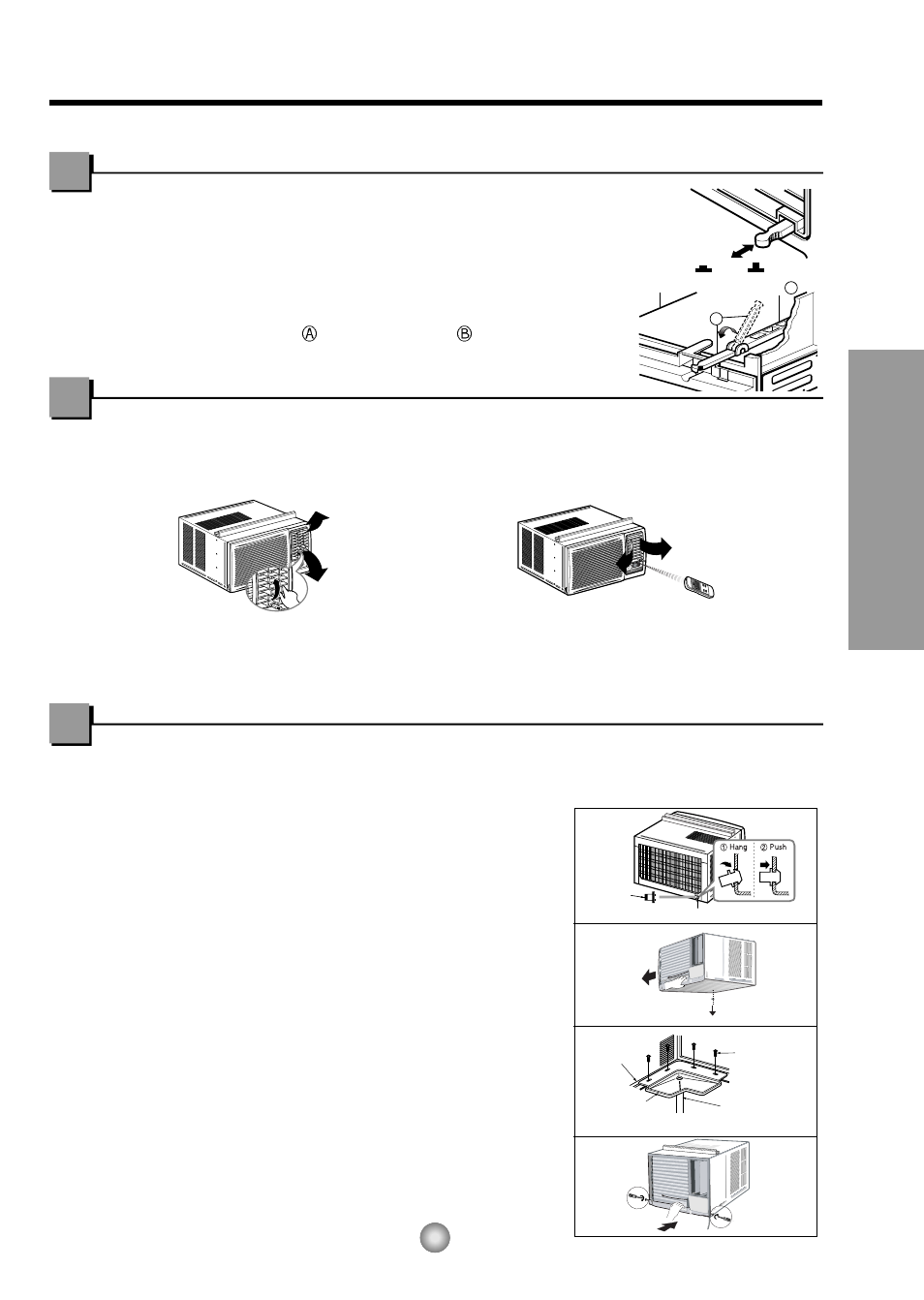 Ⓐ Ⓑ

① Hang ② Push