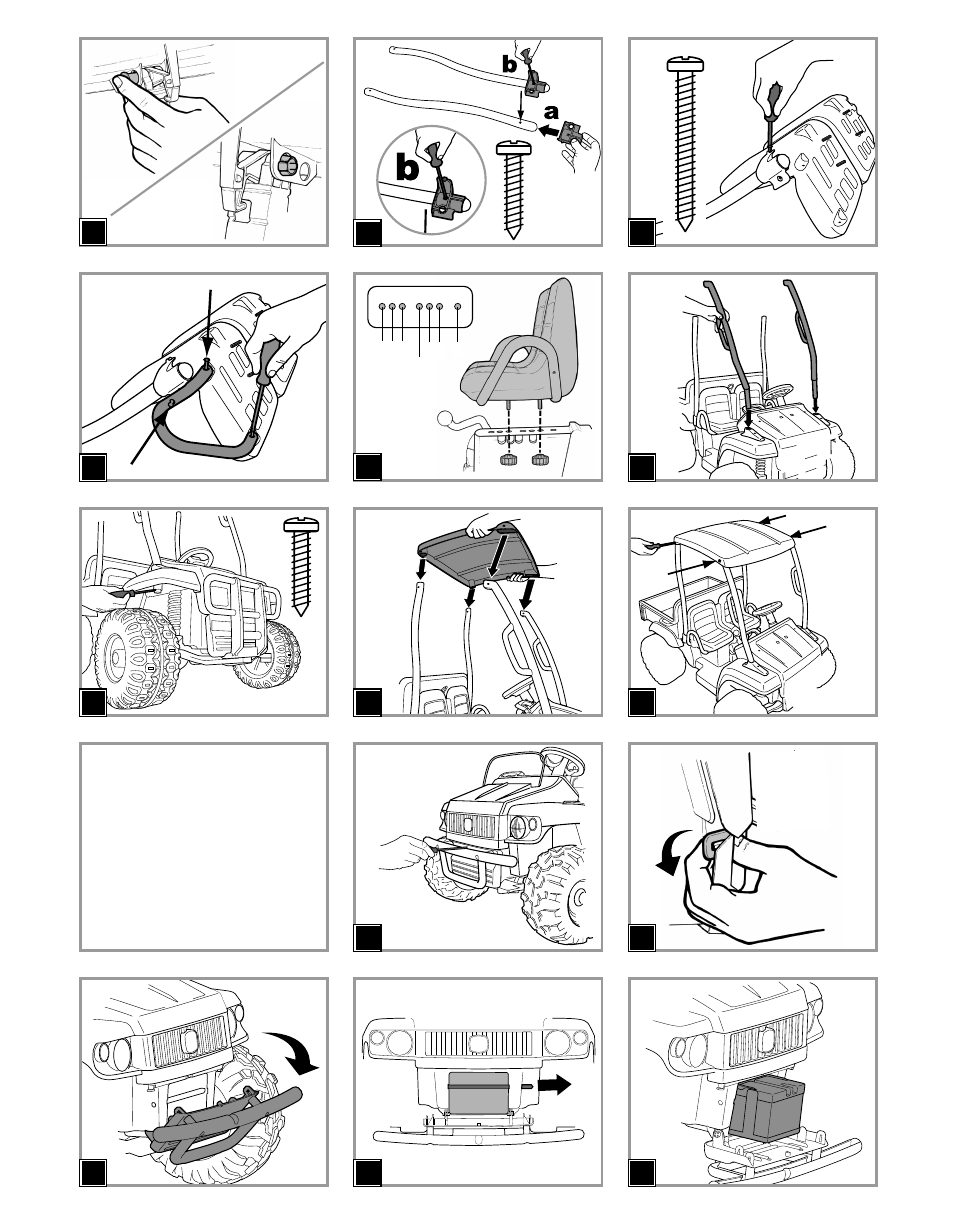 b
a
b