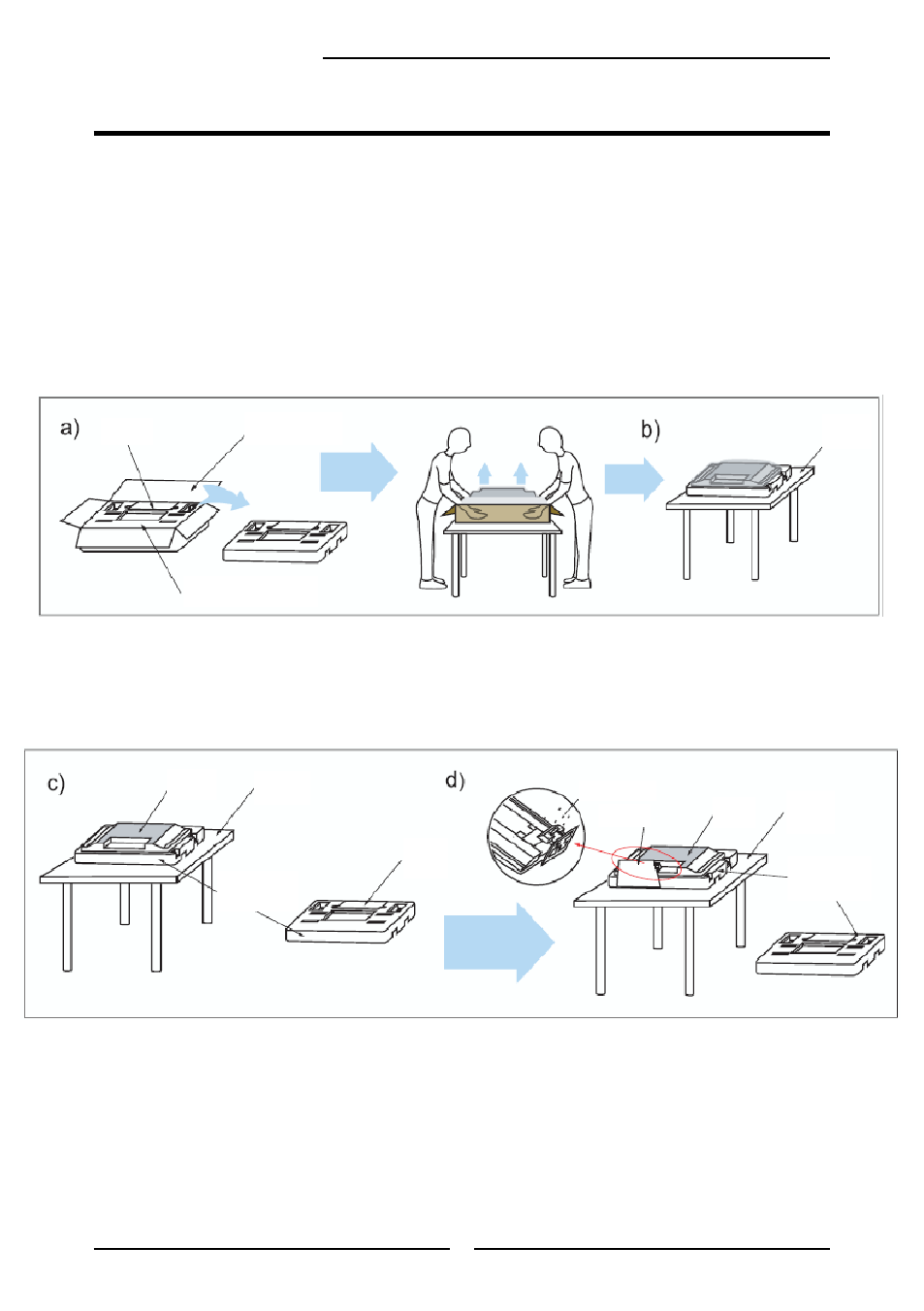 a)

b)

c)

d)