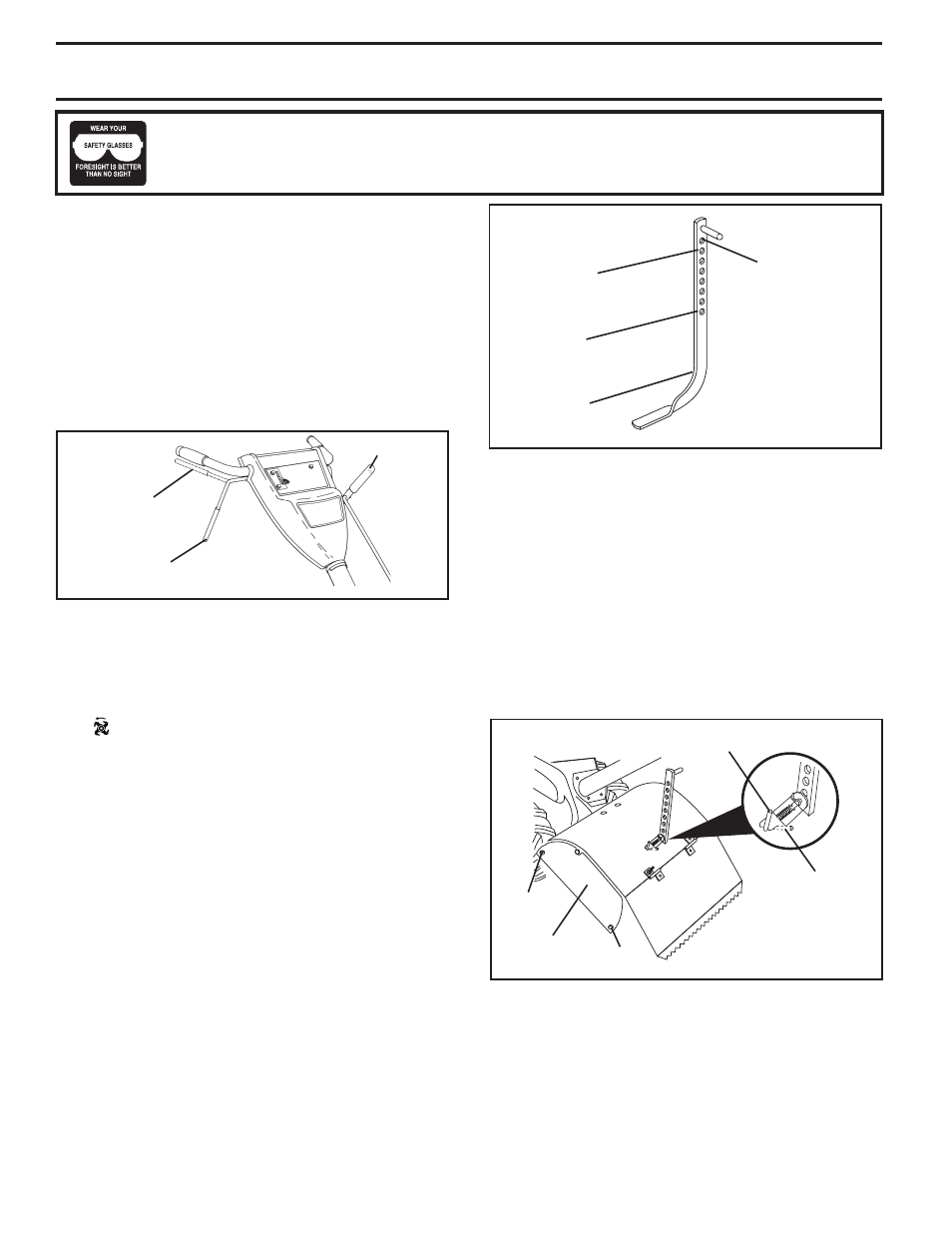 WEAR YOUR
SAFETY GLASSES
FORESIGHT IS BETTER THAN NO SIGHT