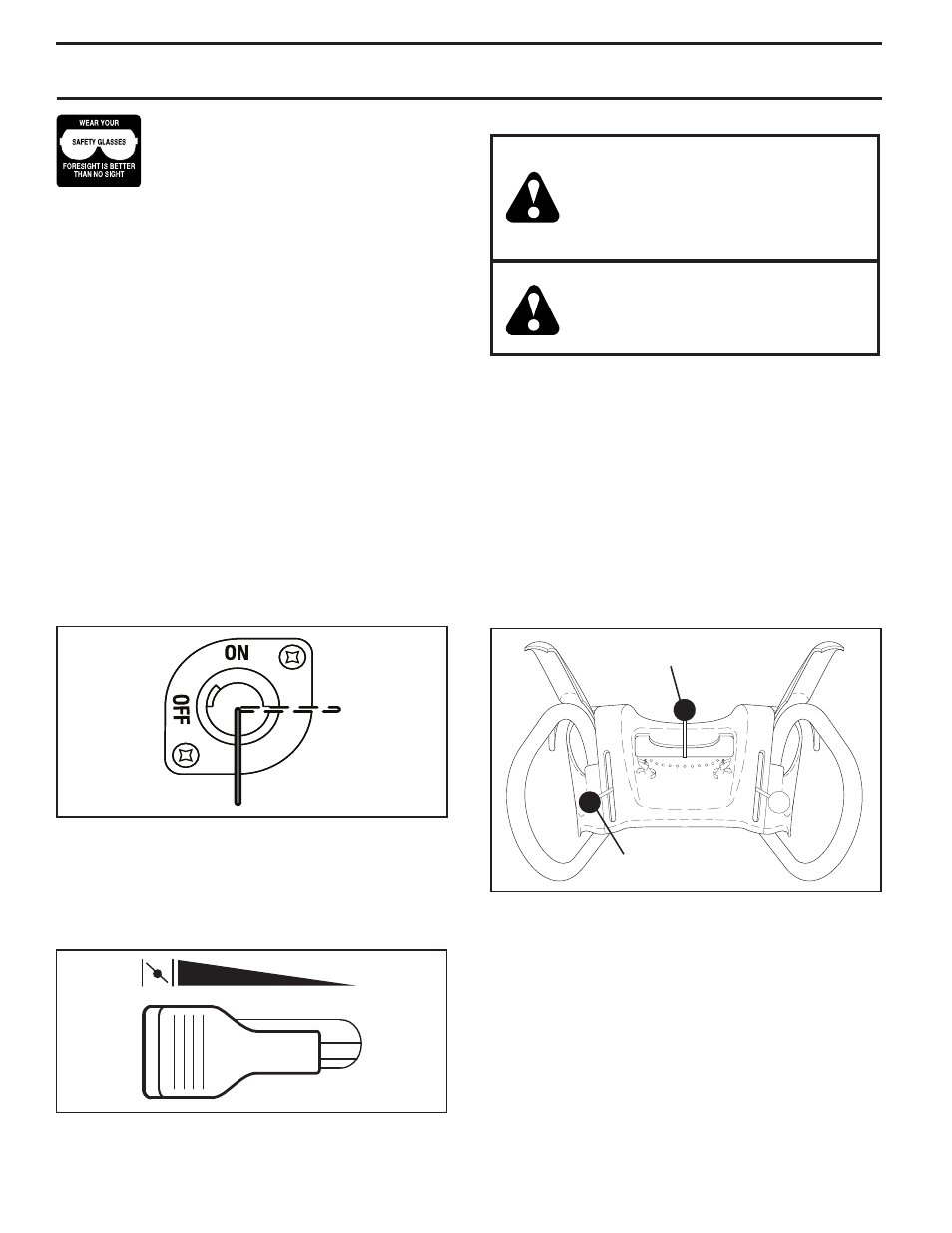 WEAR YOUR
SAFETY GLASSES
FORESIGHT IS BETTER THAN NO SIGHT

ON
OFF