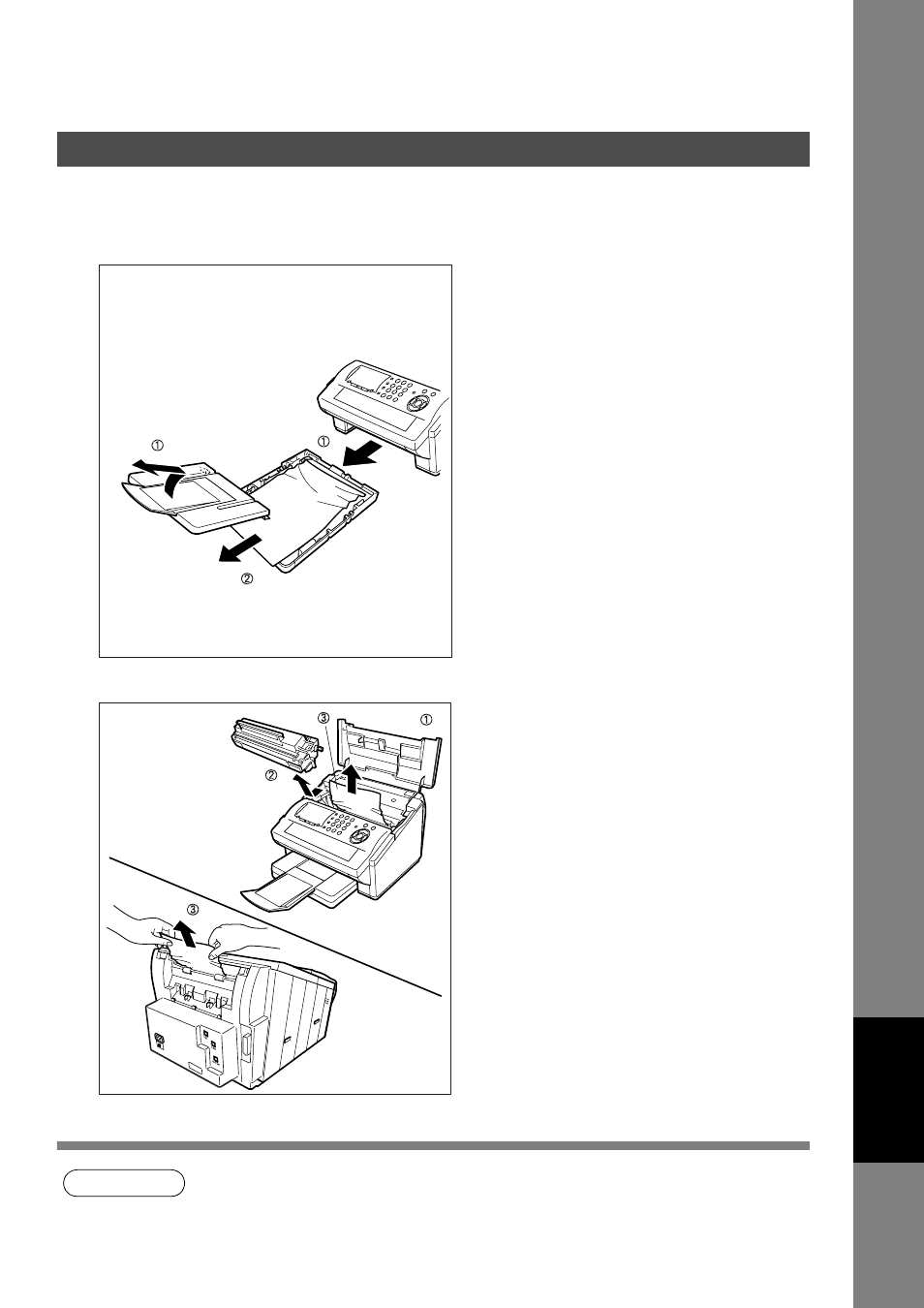 ①

①

②

③

①

②

③