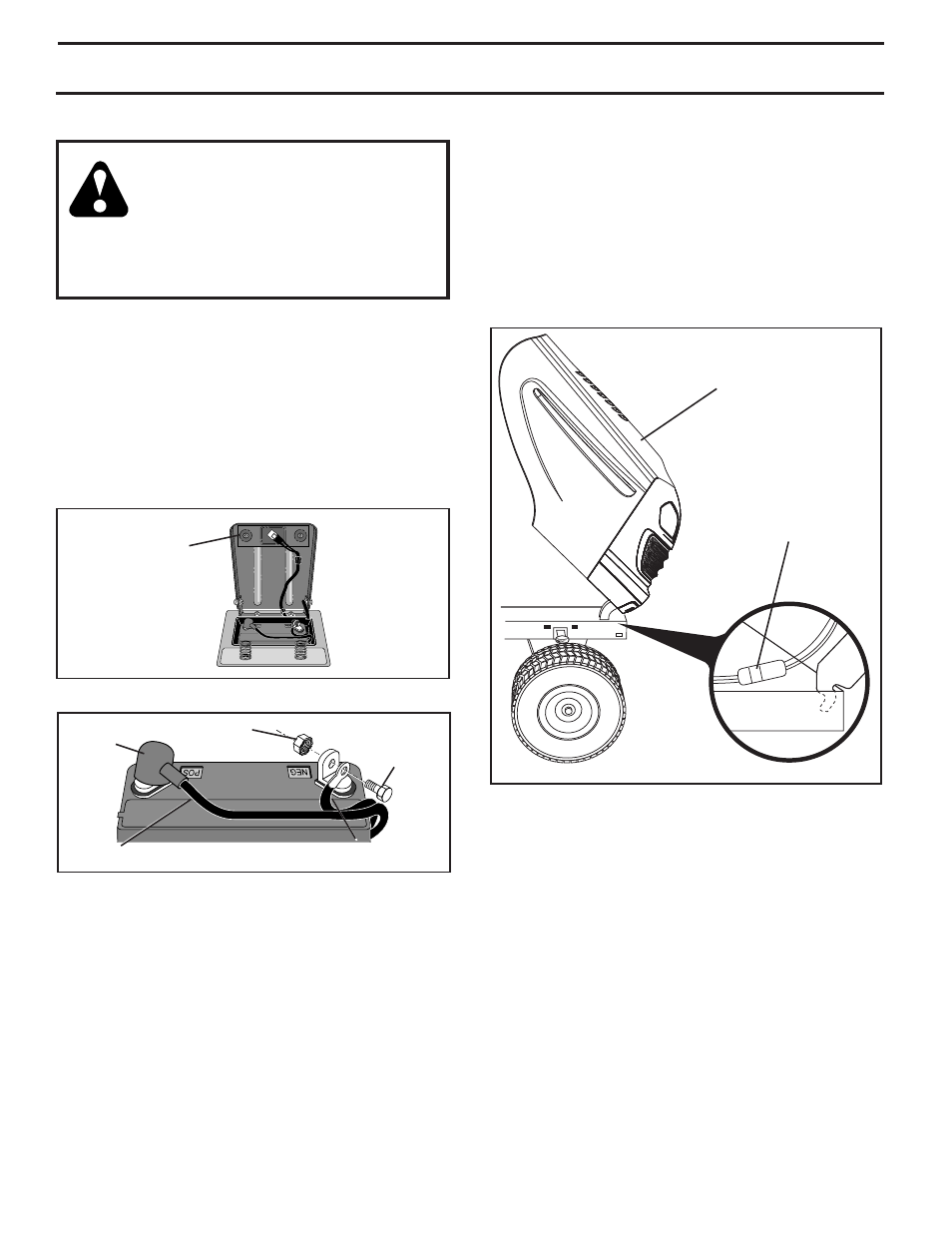 POS

NEG