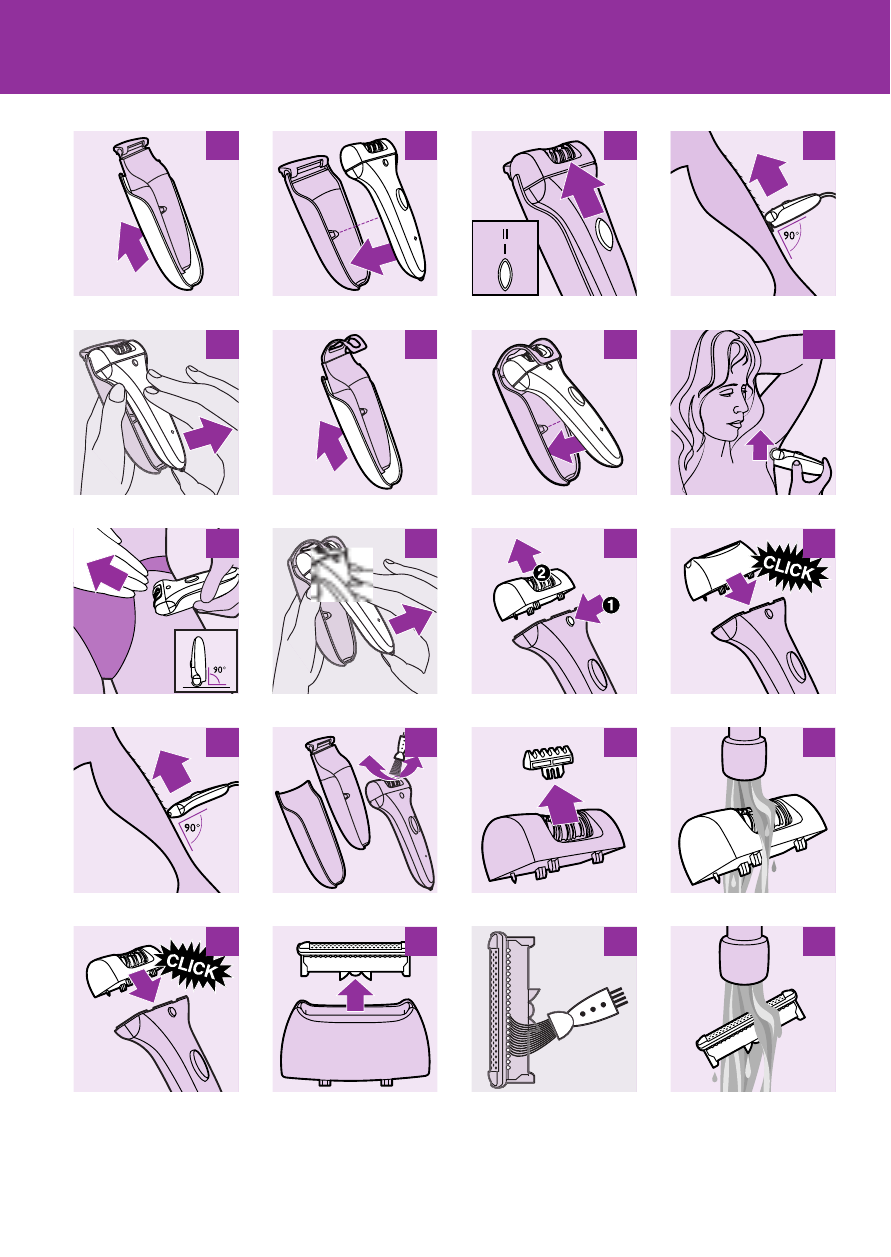 II
I

90°

90°

2
1

CLICK

90°

CLICK