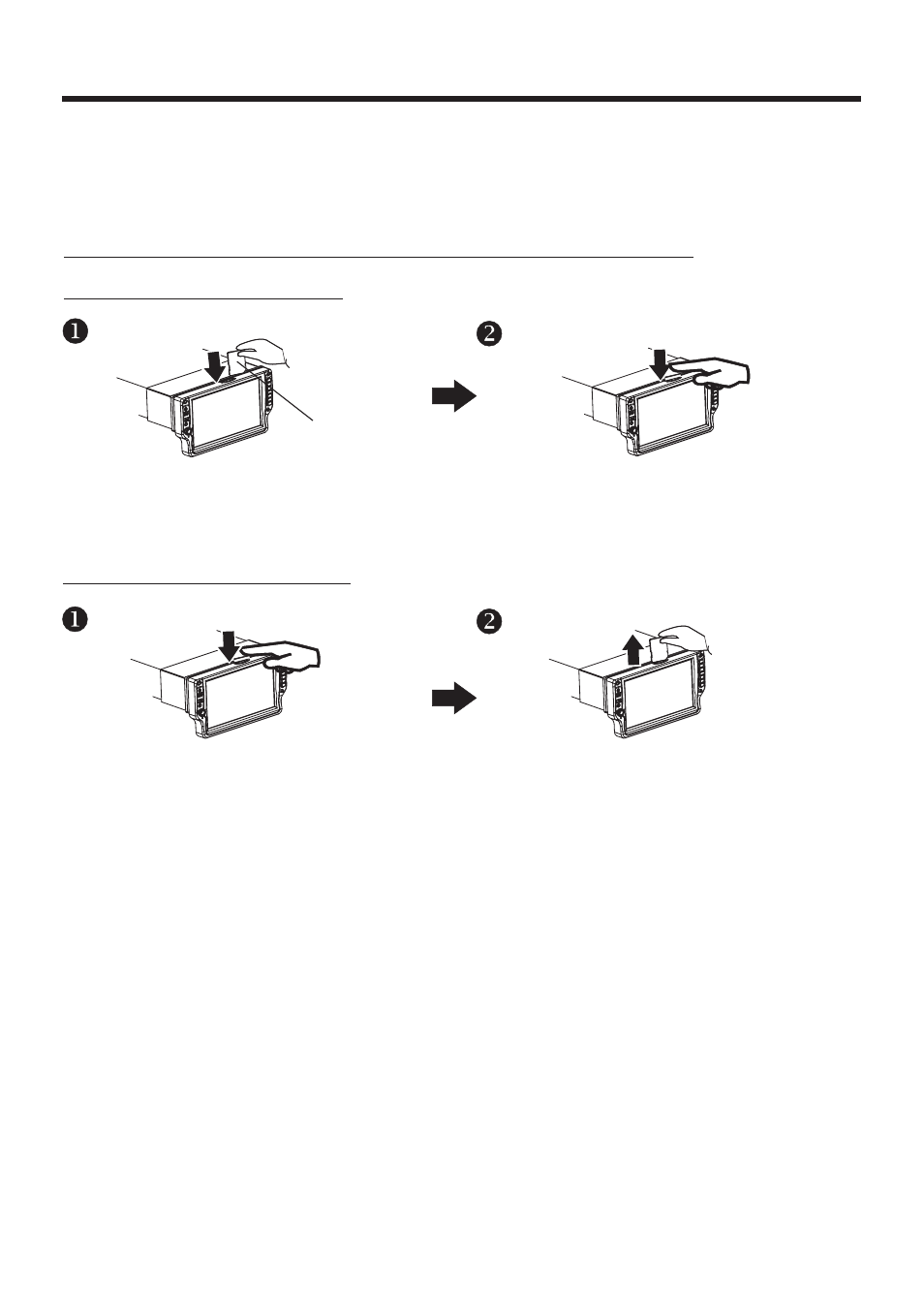 ❶

❷

❶

❷