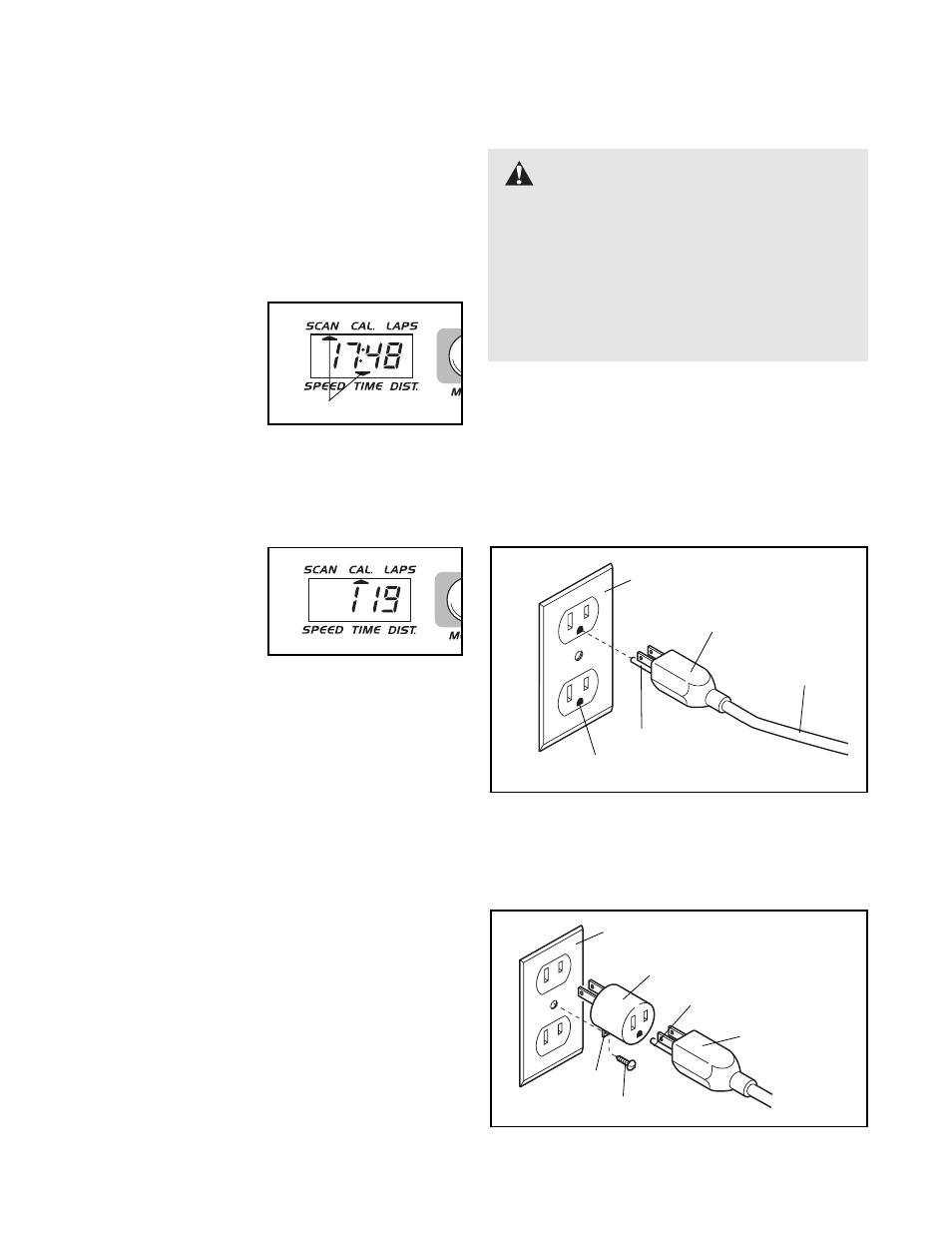 SCAN CAL. LAPS

17:48

SPEED TIME DIST.

M

SCAN CAL. LAPS

119

SPEED TIME DIST.

M