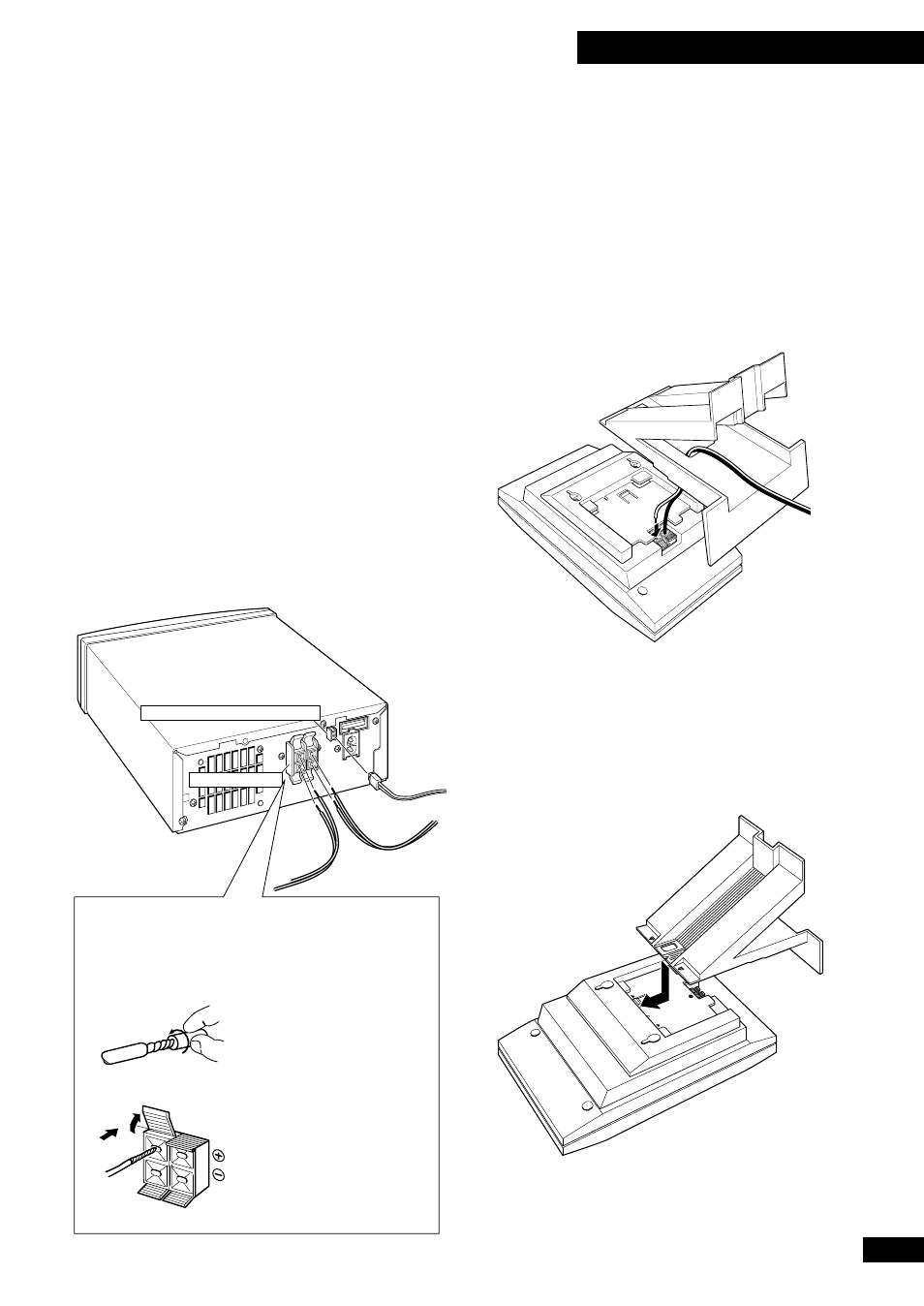 $\oplus$
$\ominus$