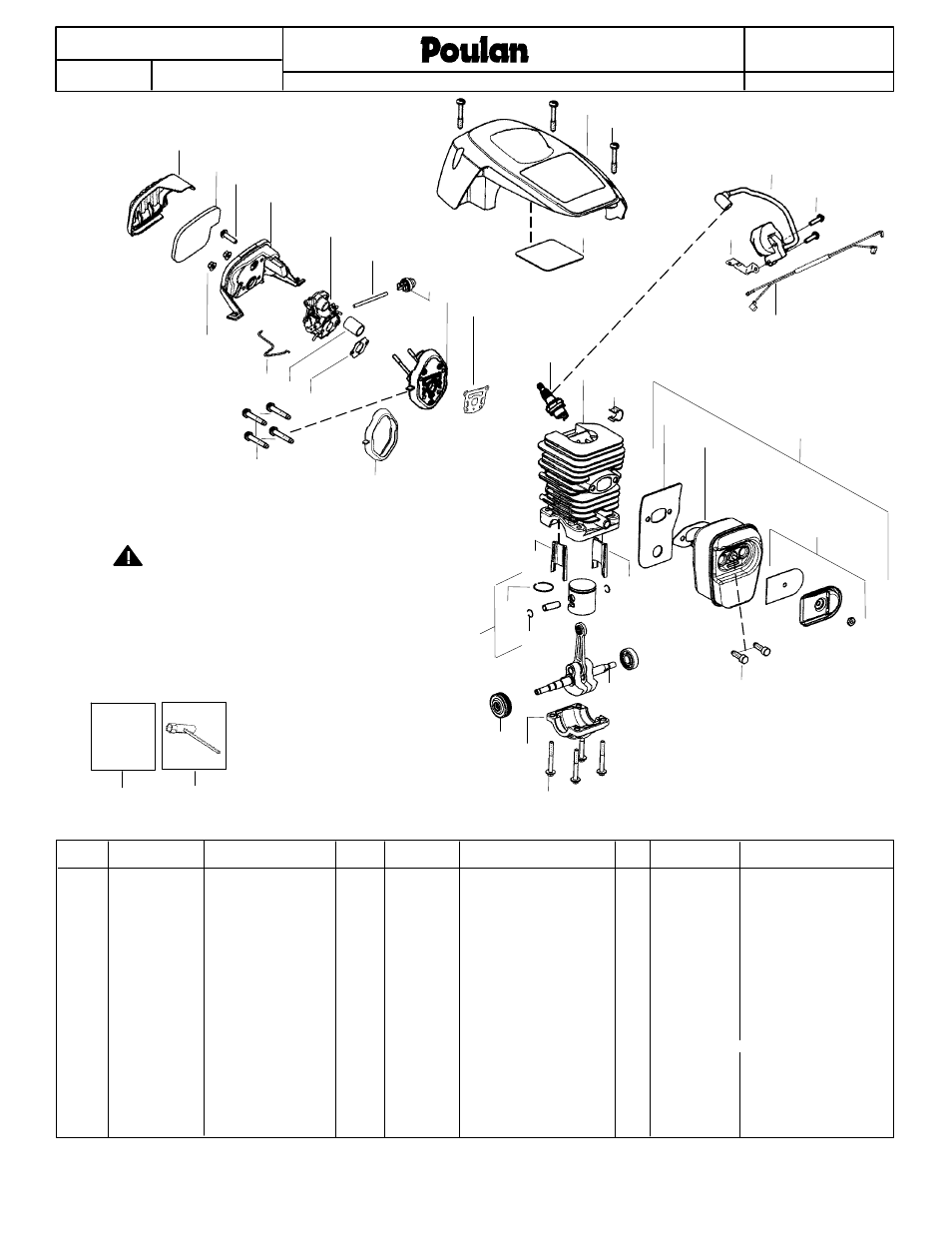 Poulan