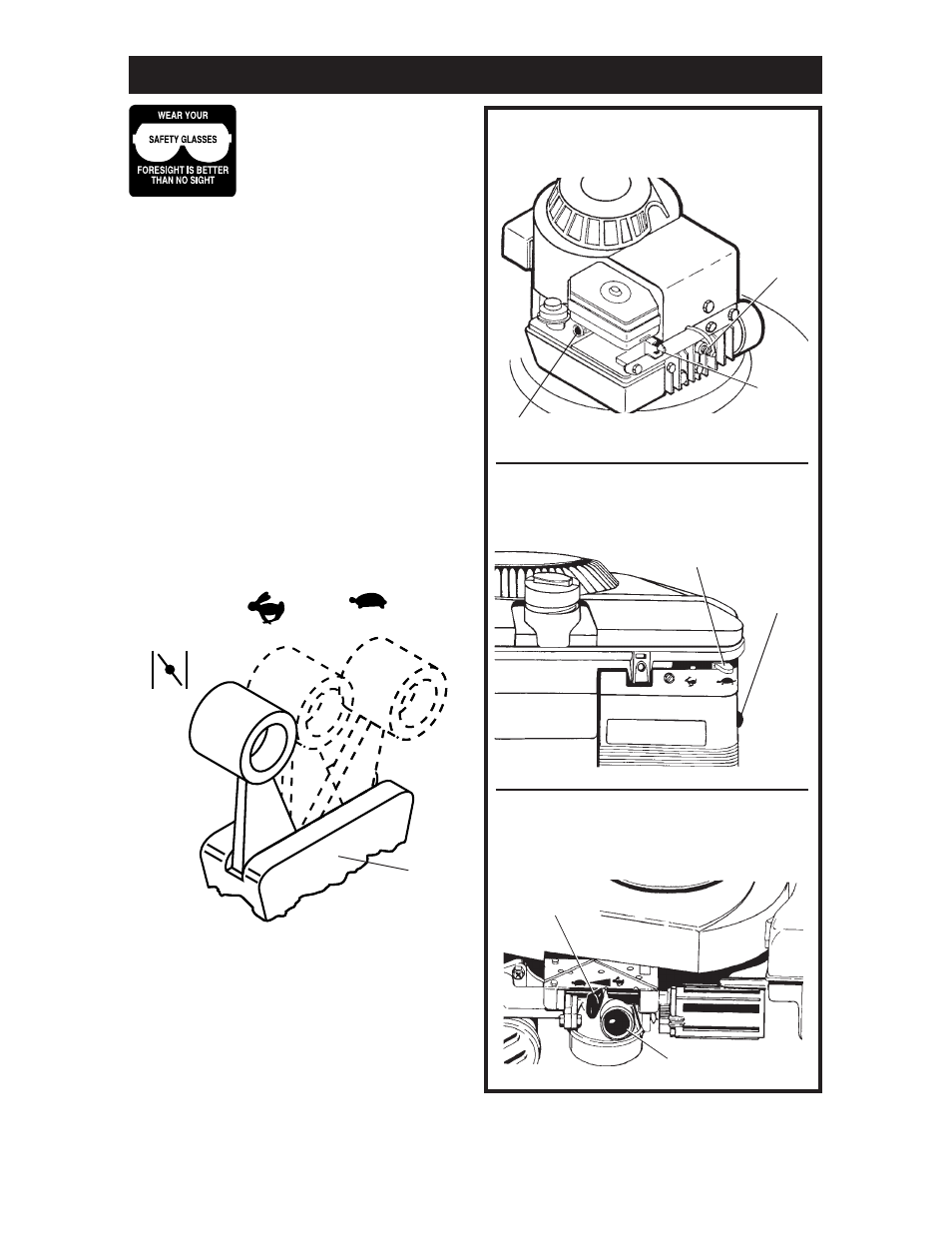 WEAR YOUR

SAFETY GLASSES

FORESIGHT IS BETTER THAN NO SIGHT