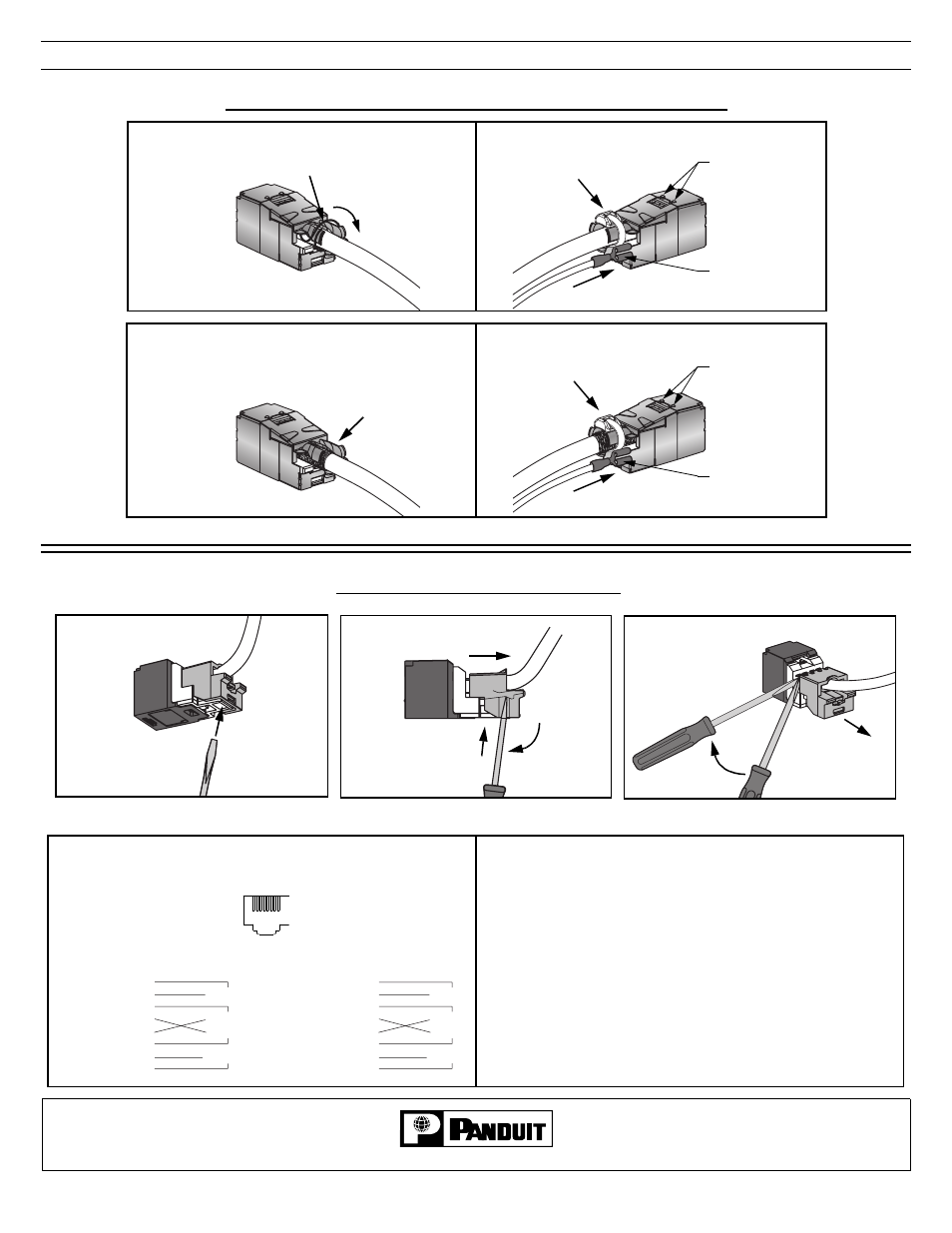 PANDUIT