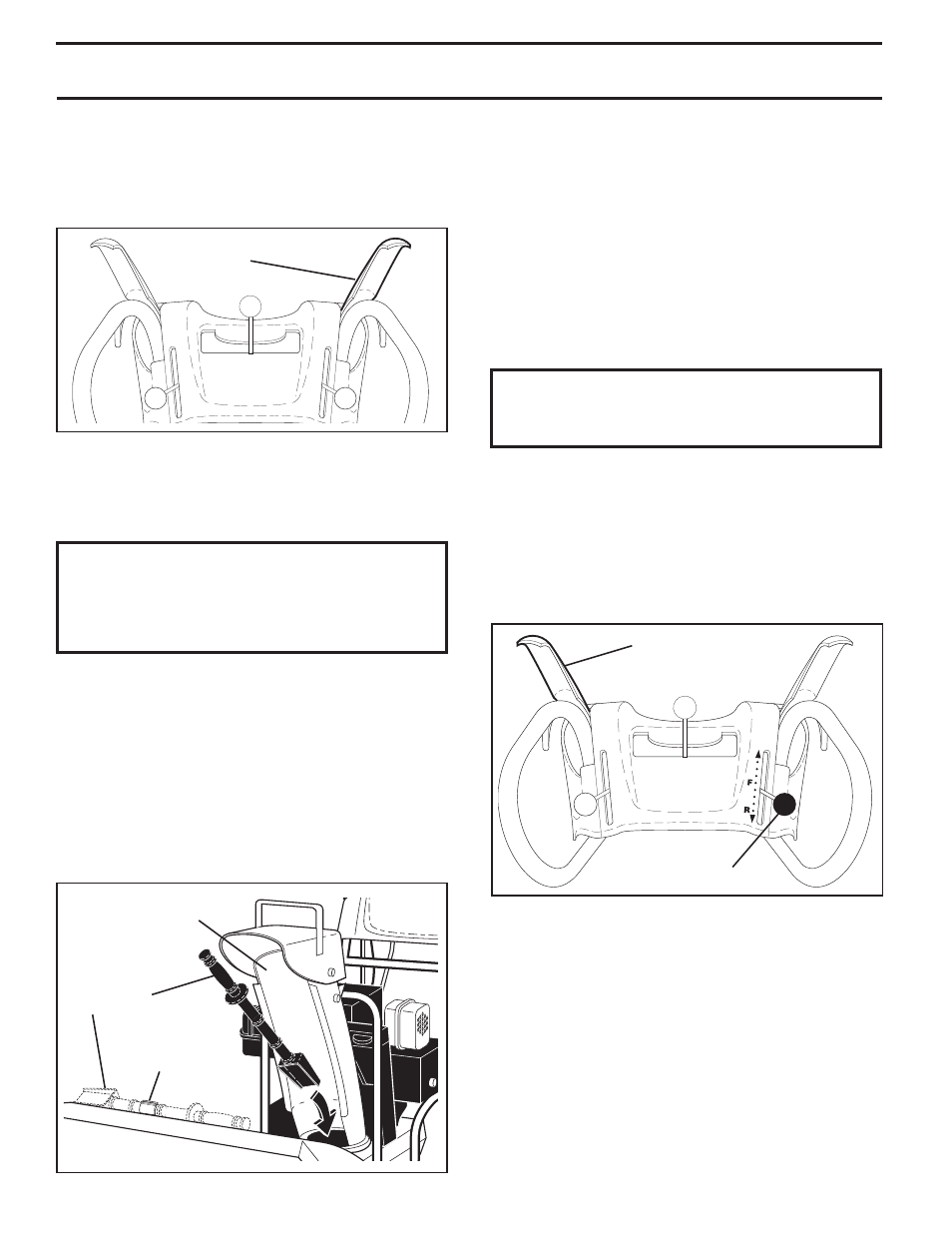 F

R