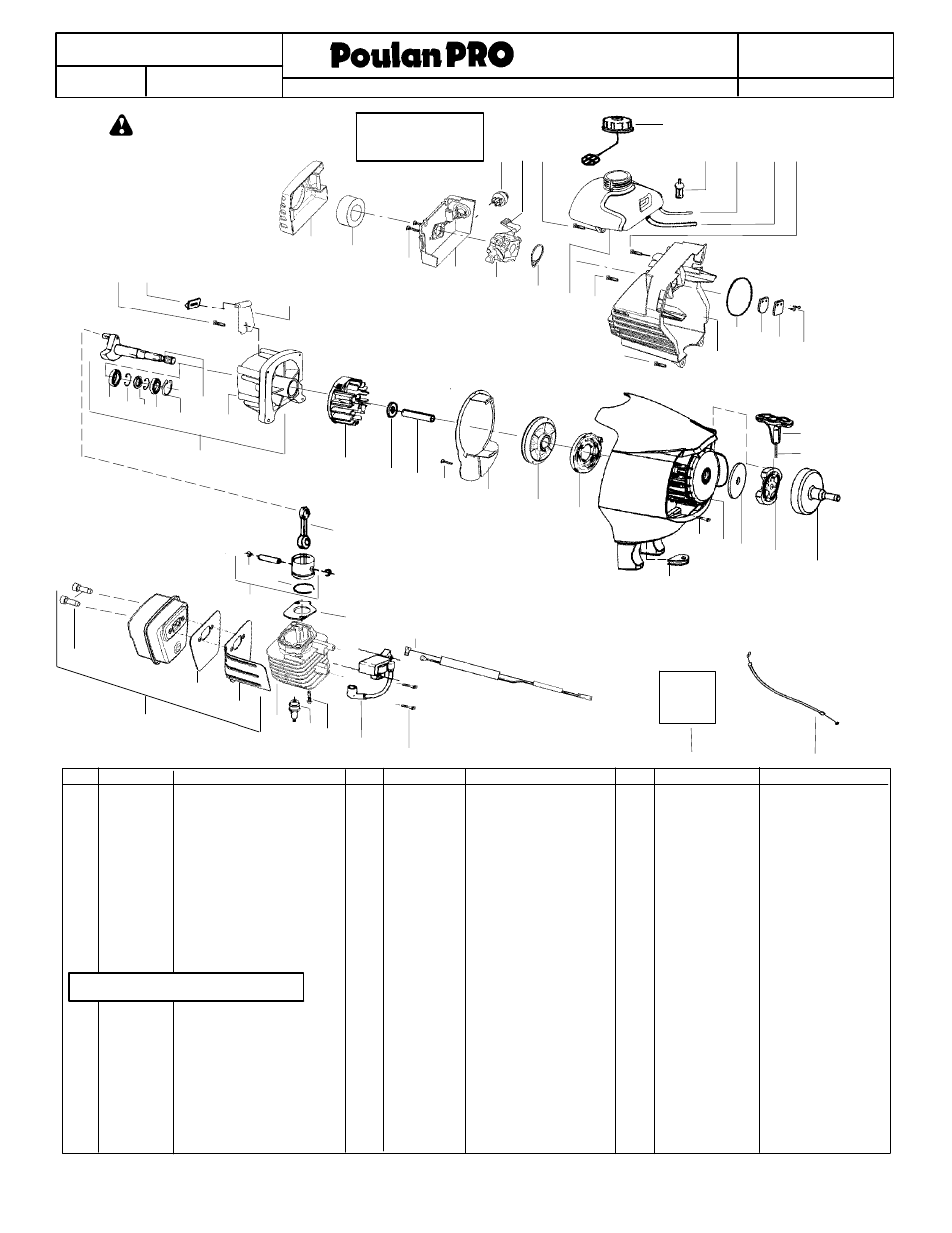 Poulan PRO