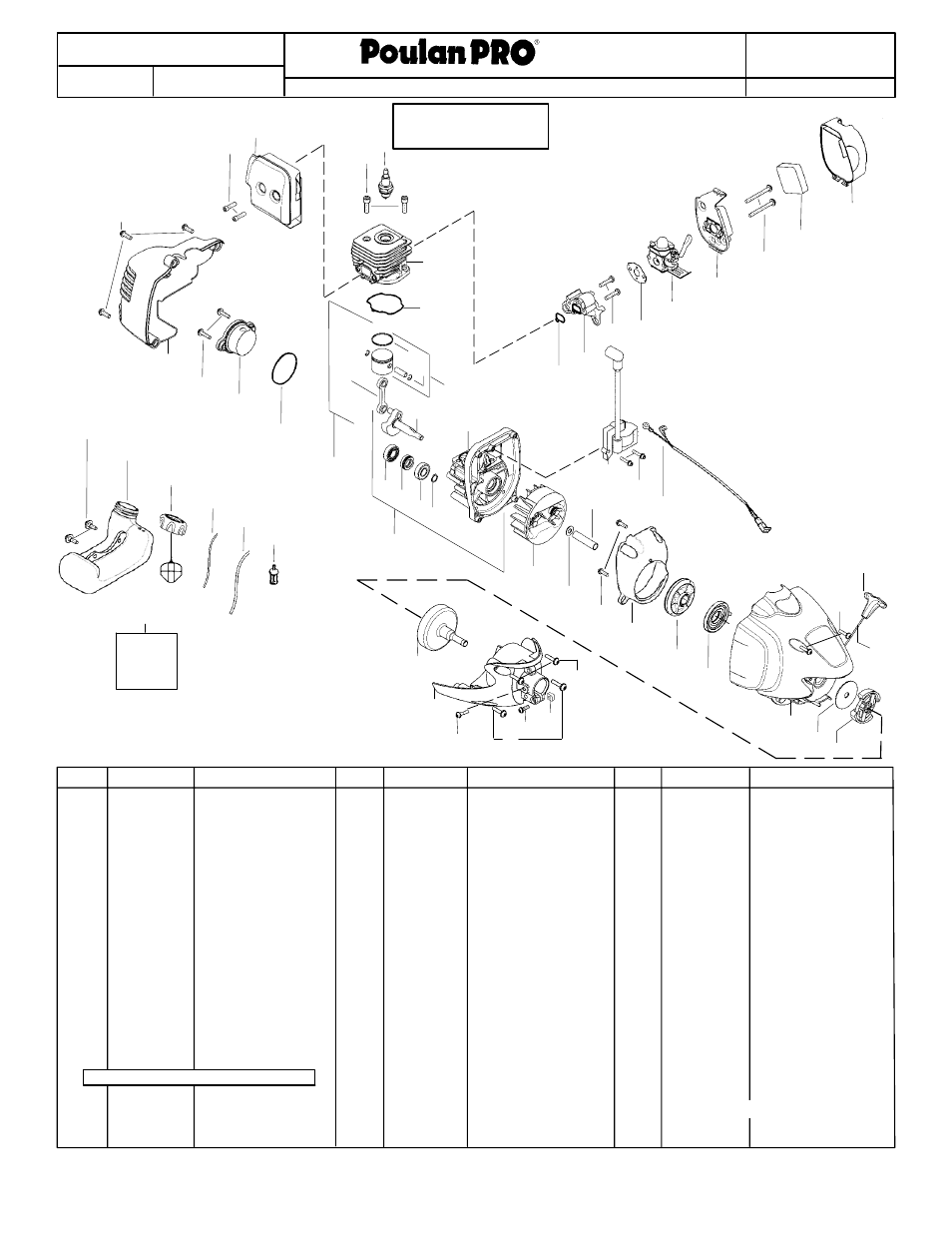 Poulan PRO®