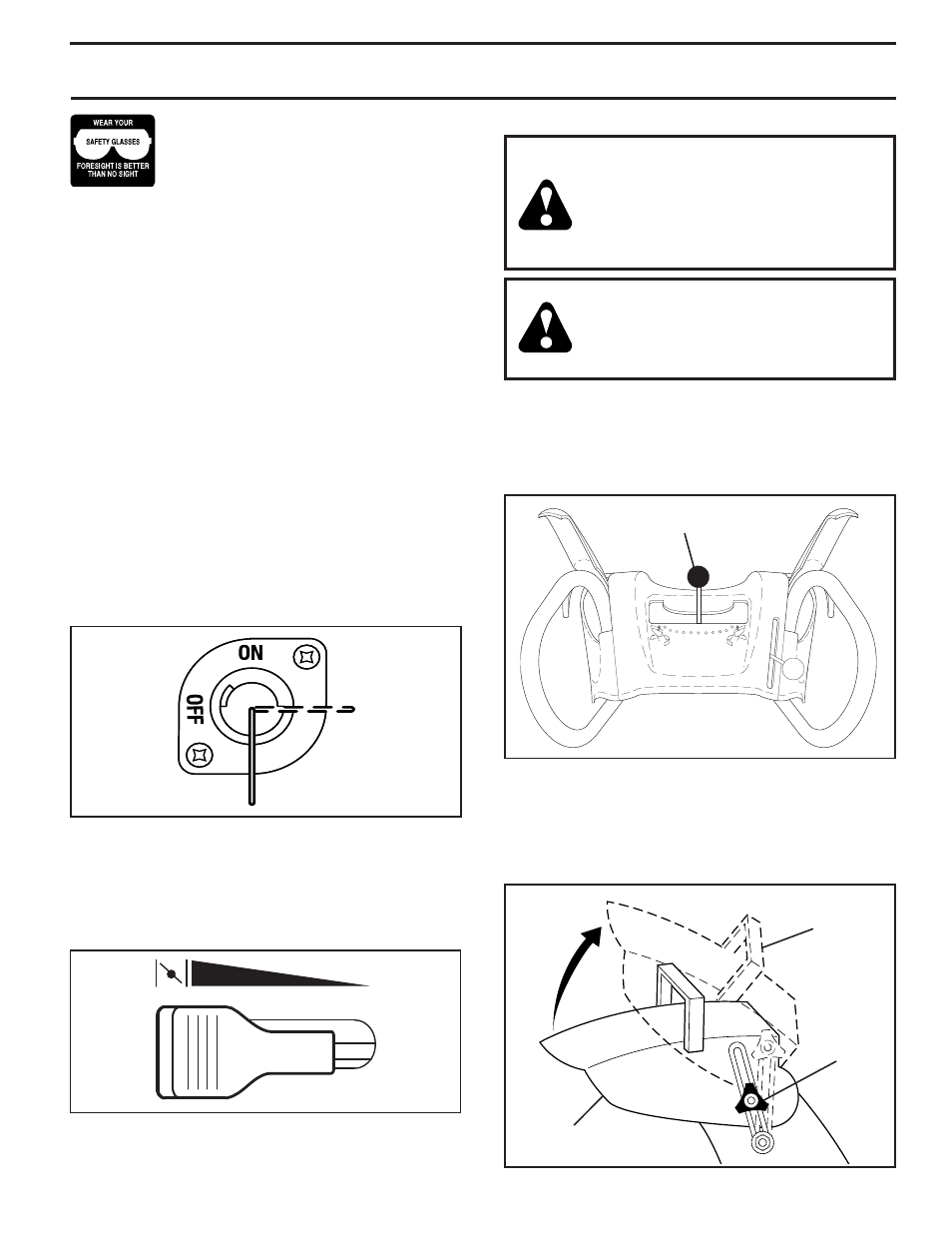 WEAR YOUR

SAFETY GLASSES

FORESIGHT IS BETTER THAN NO SIGHT

ON

OFF