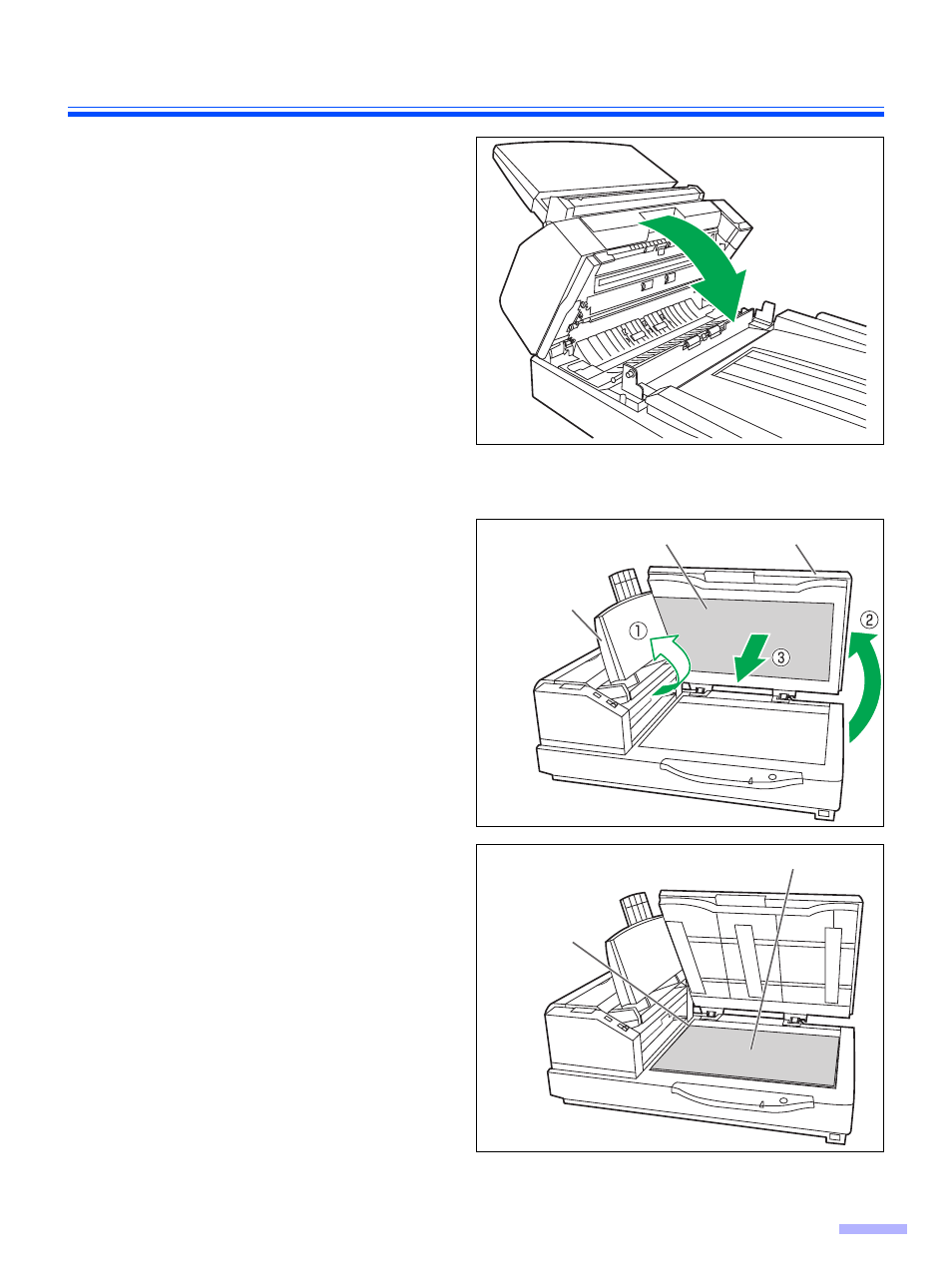 ①

②

③