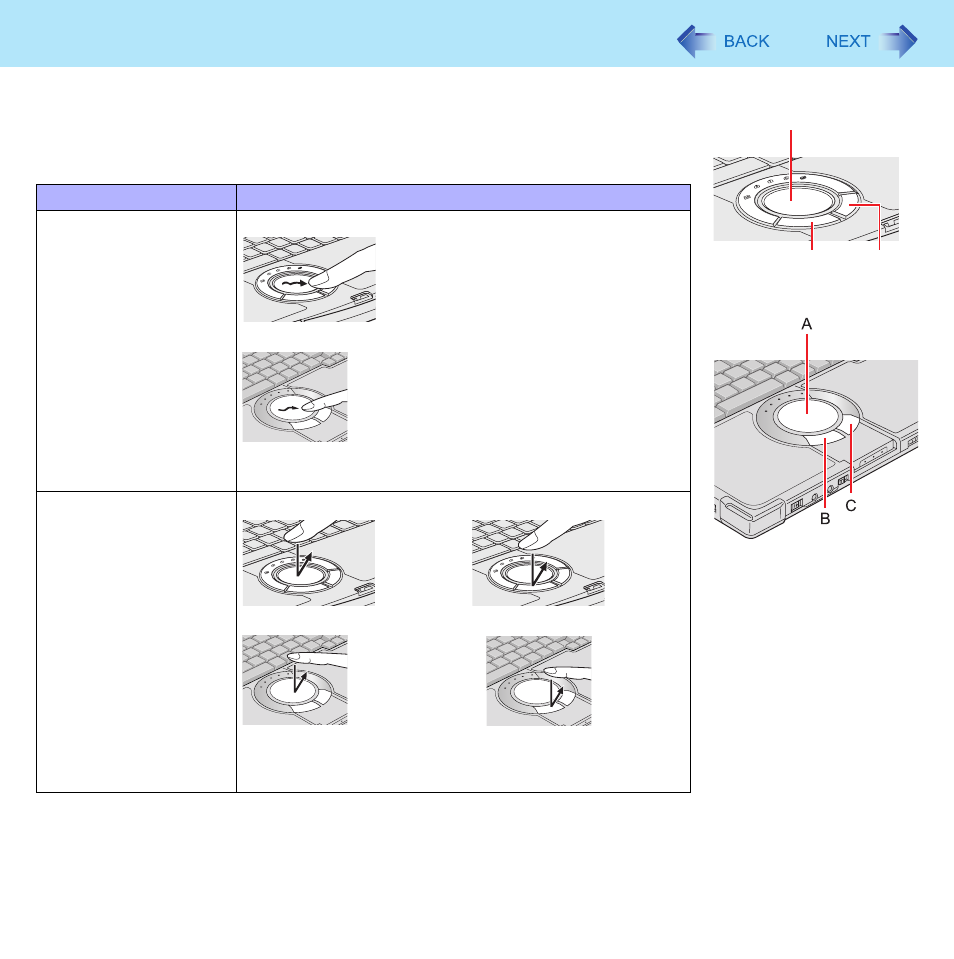 BACK

NEXT

A

B

C