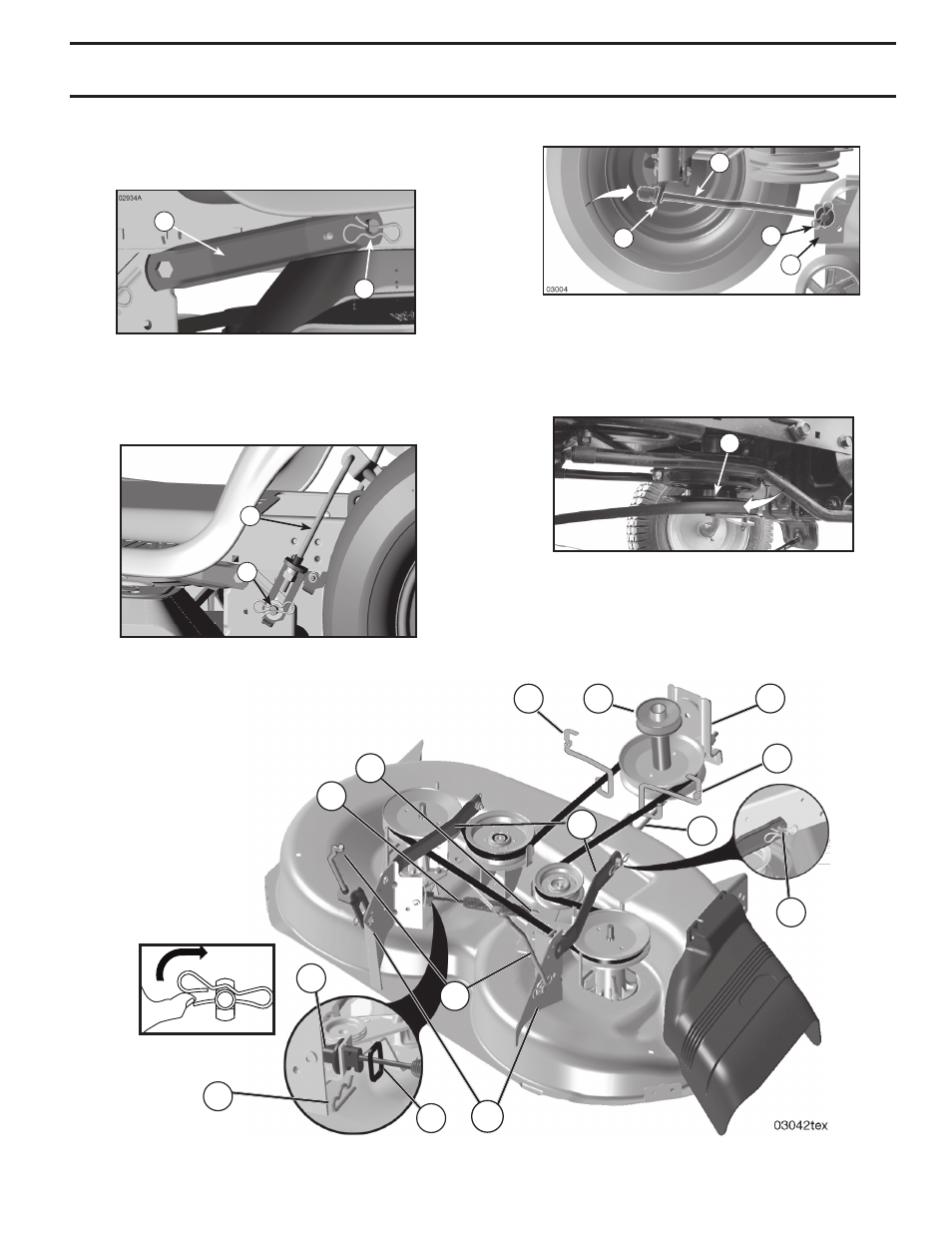 02934A

03004

03042tex