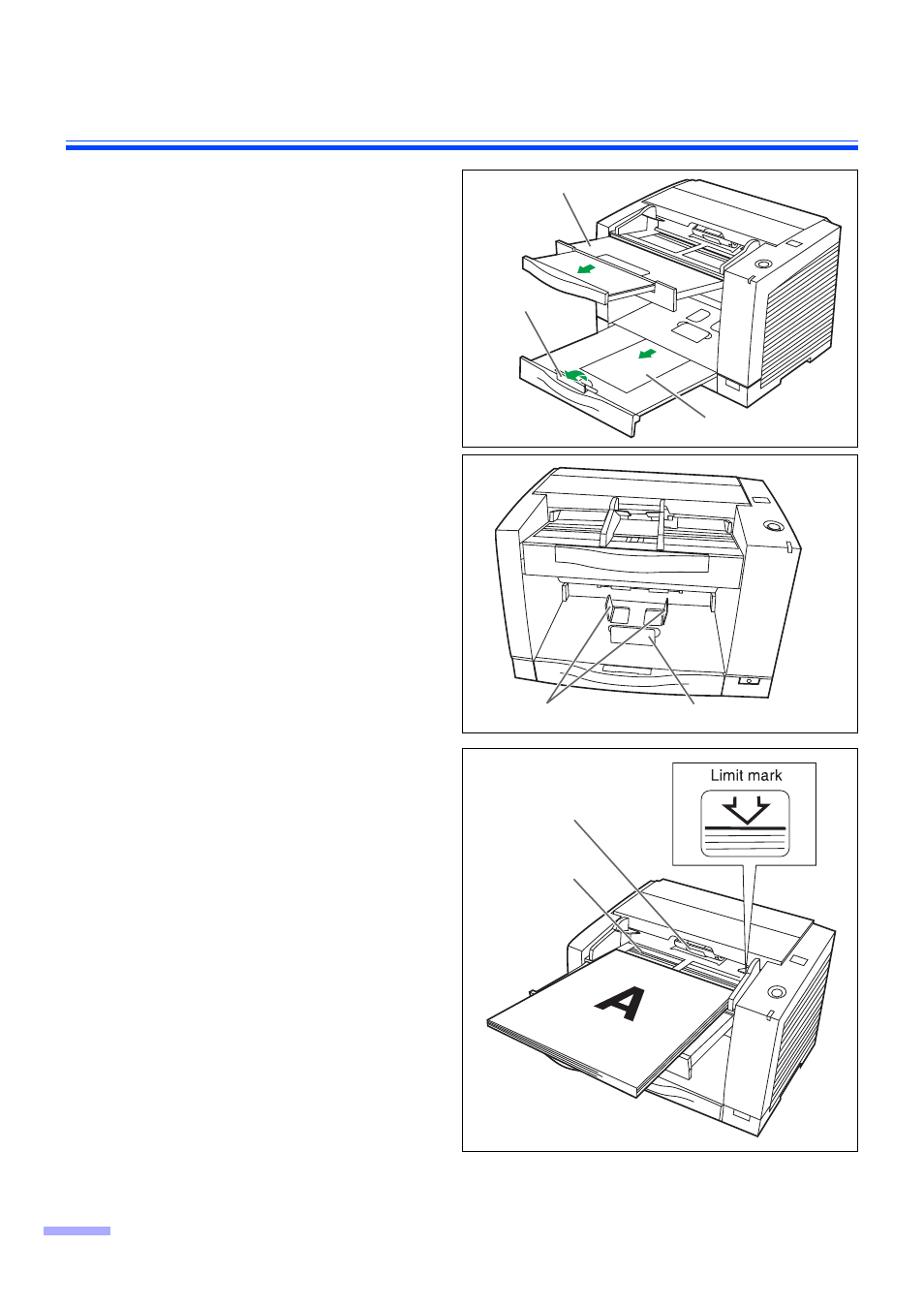 Limit mark

A