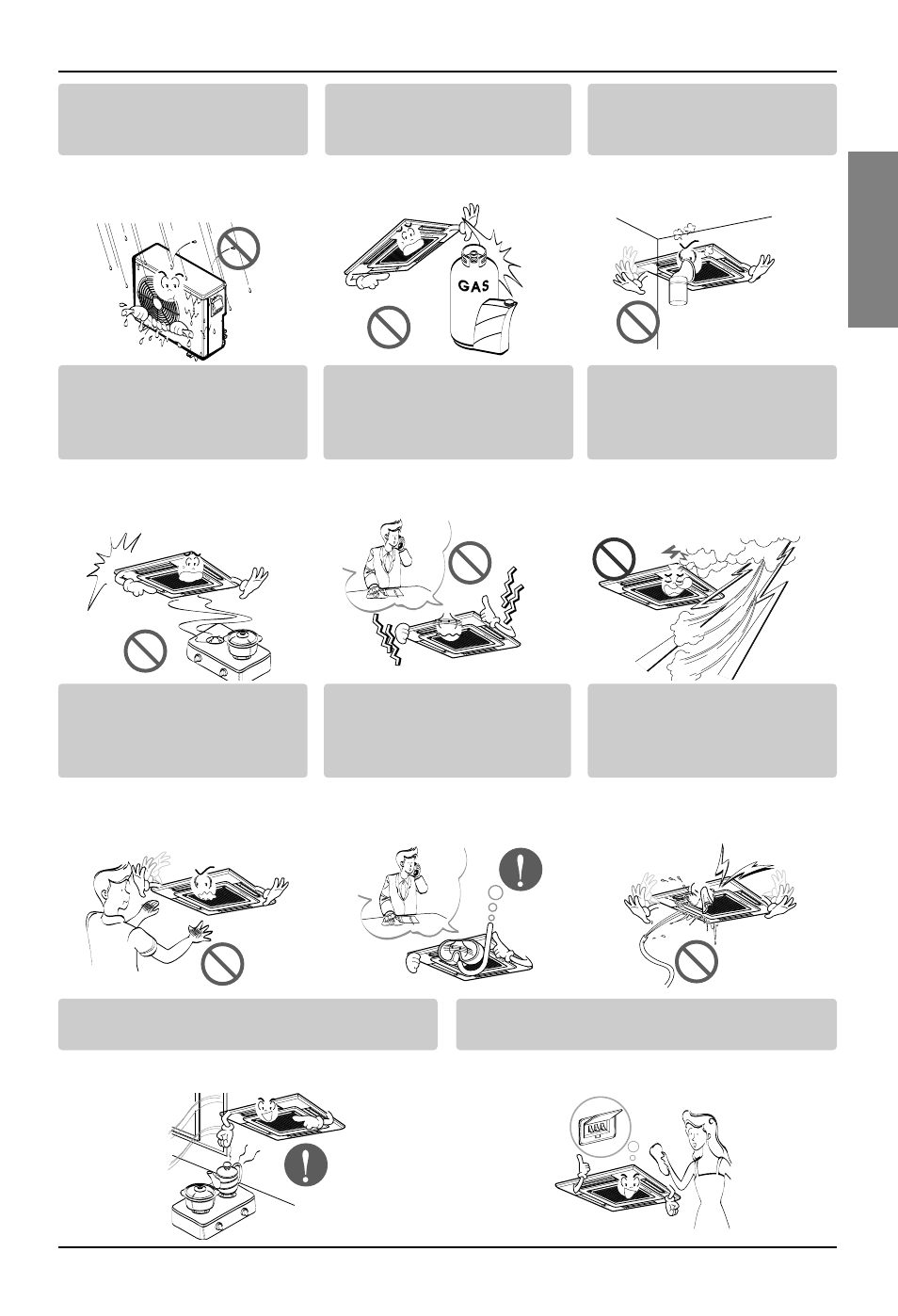 GAS