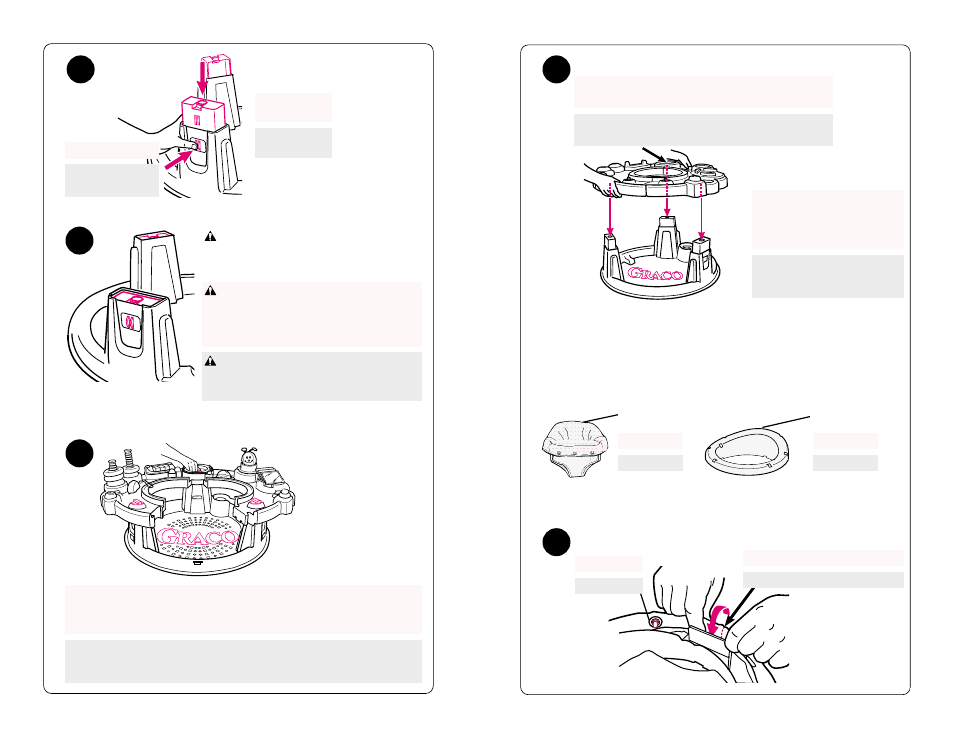 GRACO

GRACO