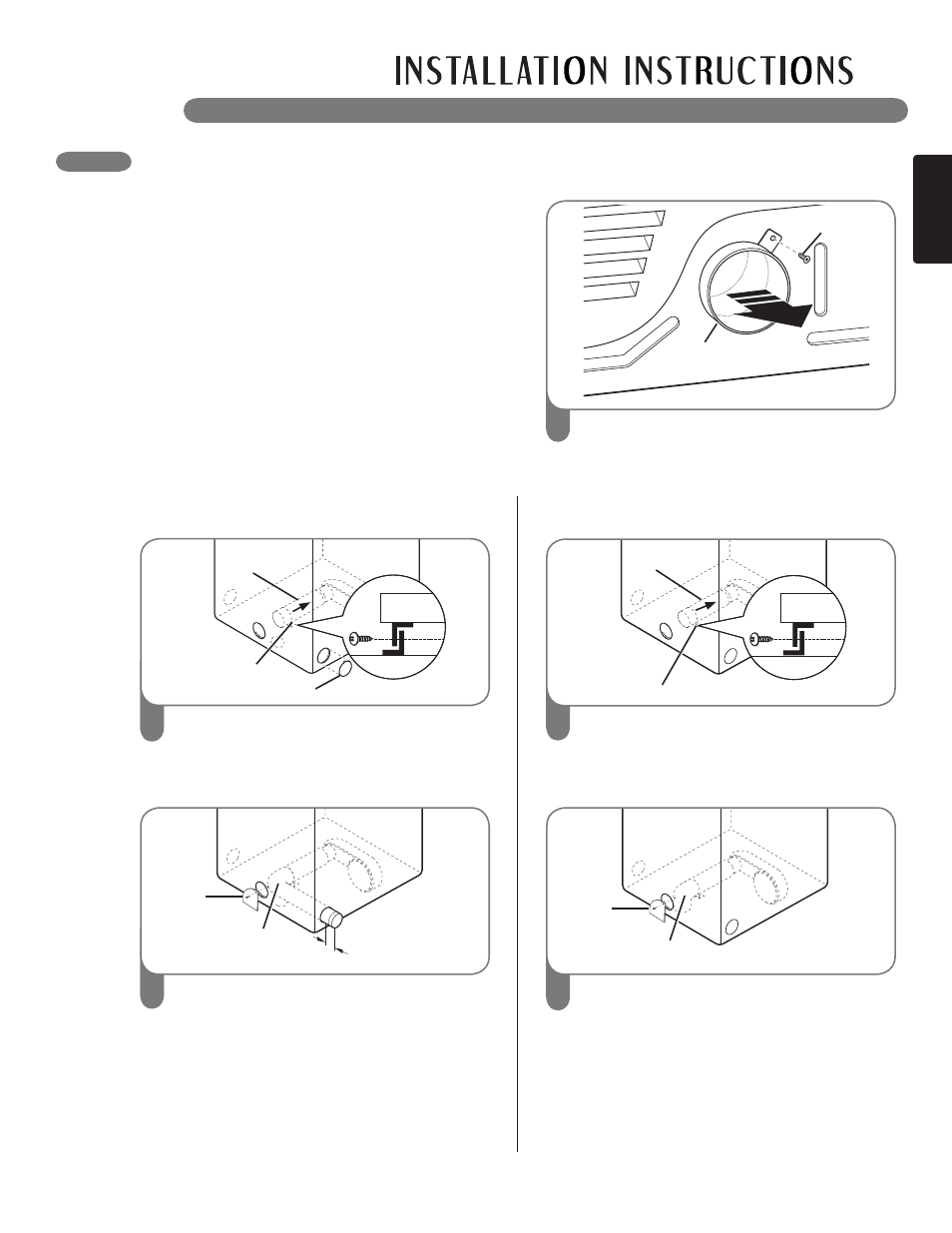 INSTALLATION INSTRUCTIONS