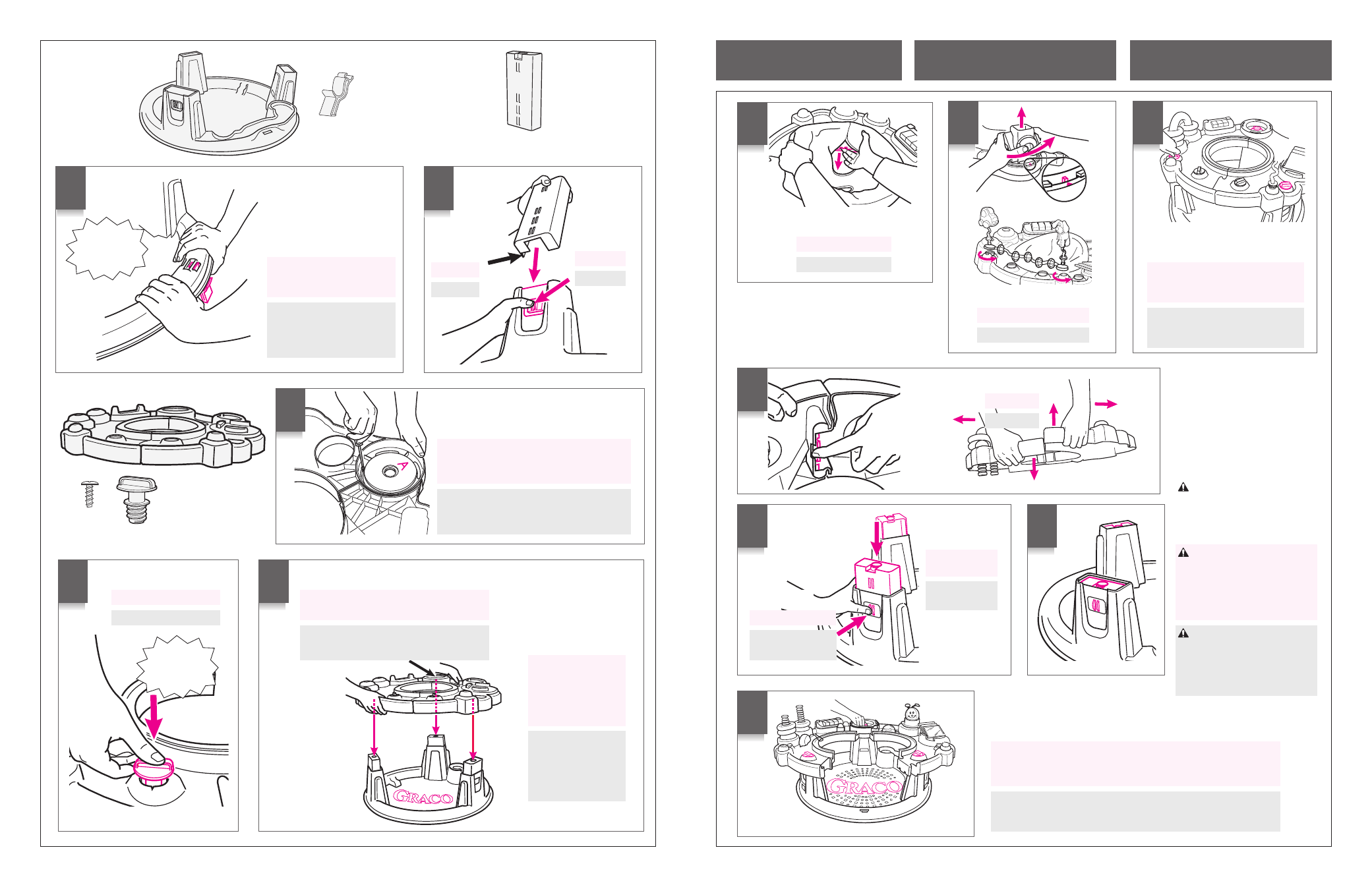 A

GRACO

GRACO