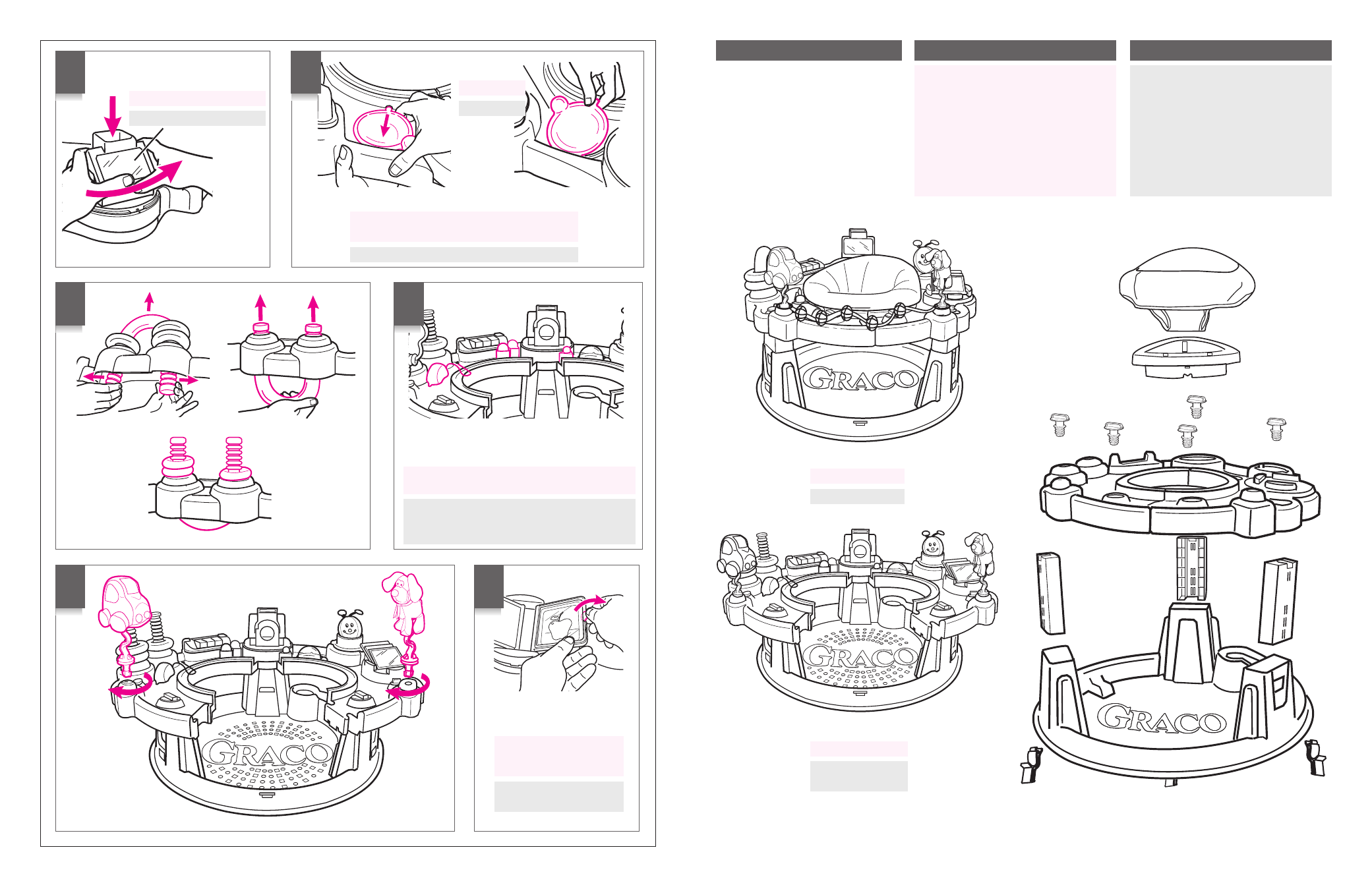 GRACO

GRACO

GRACO

GRACO