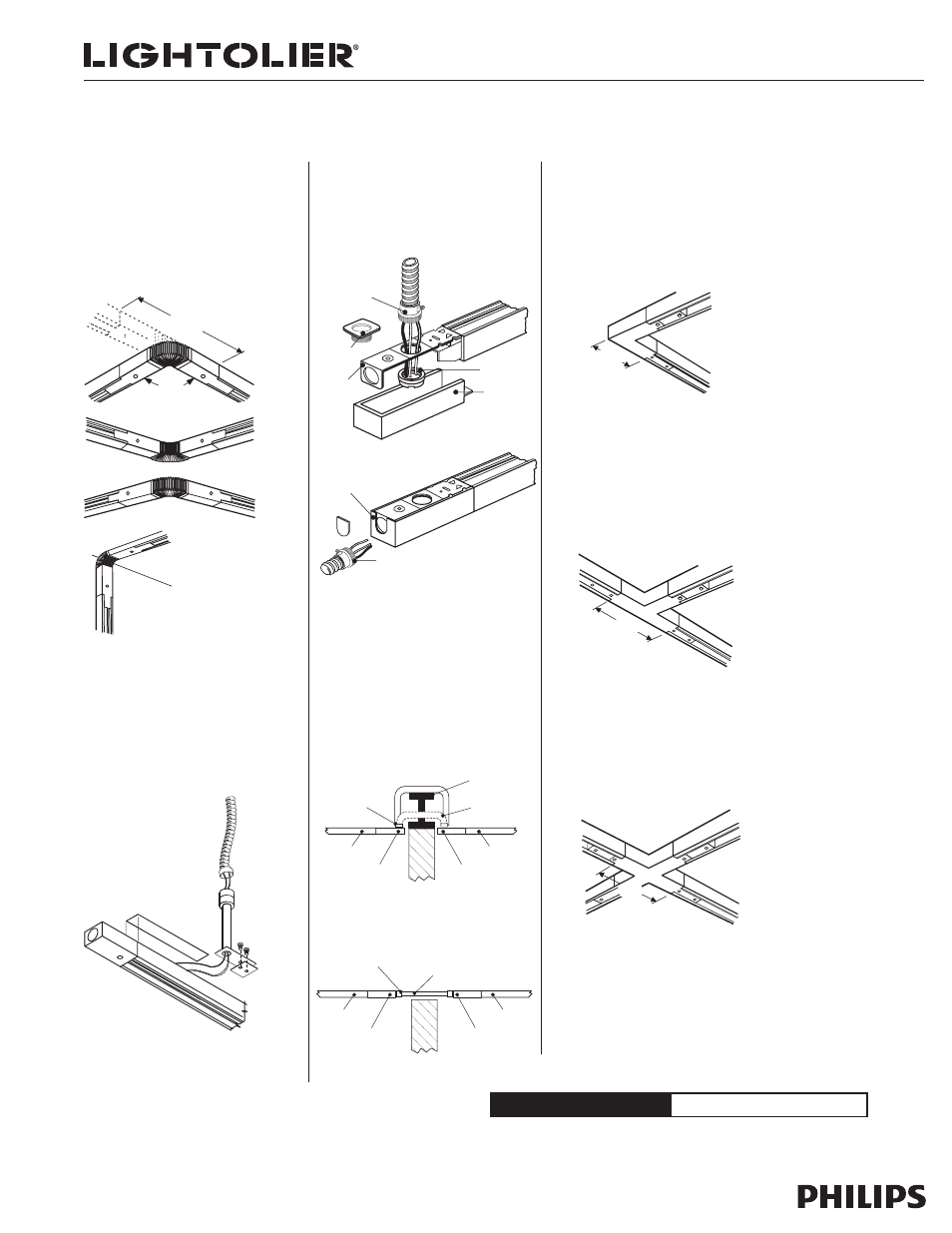 LIGHTOLIER®

PHILIPS