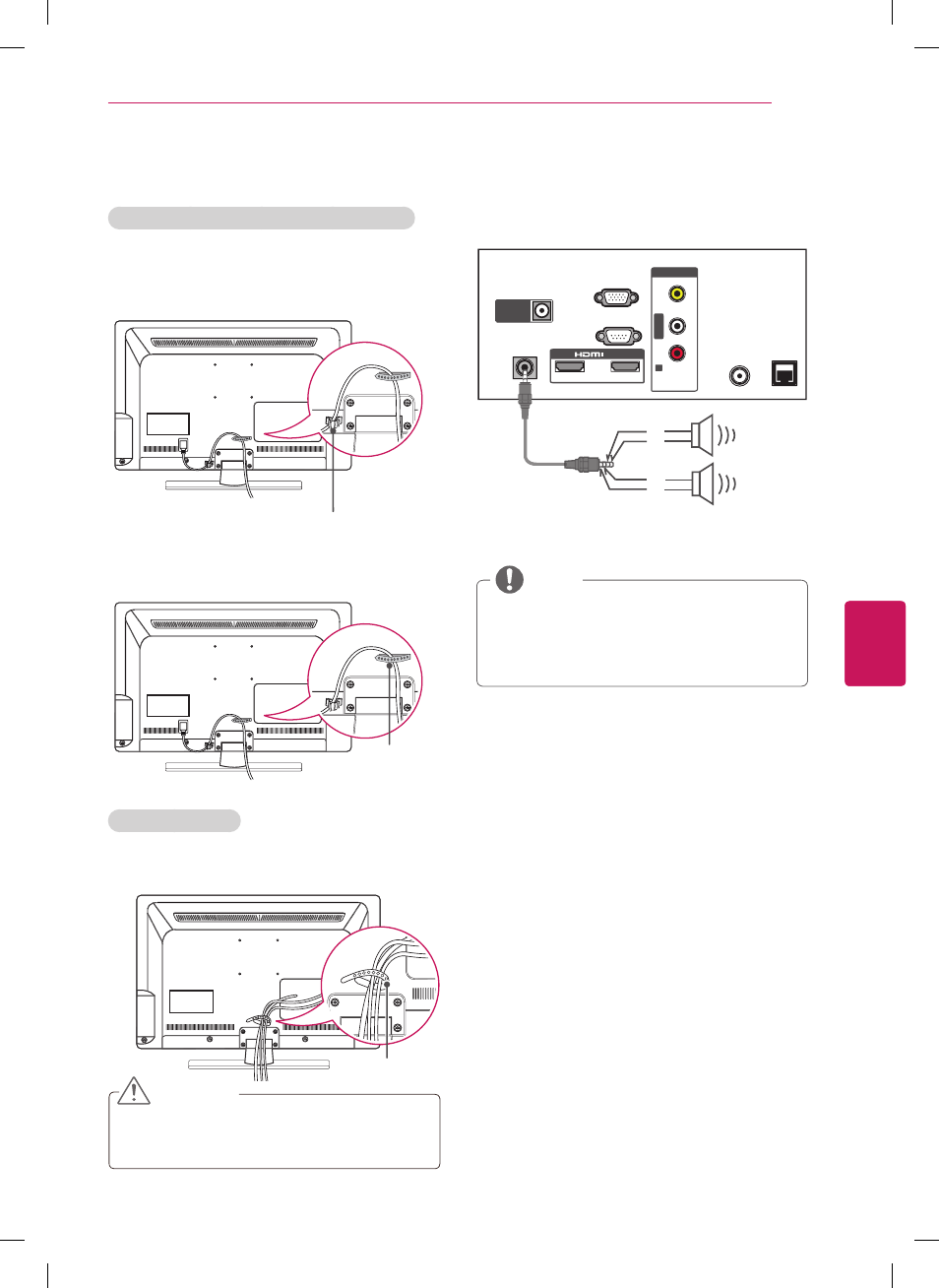 HDMI