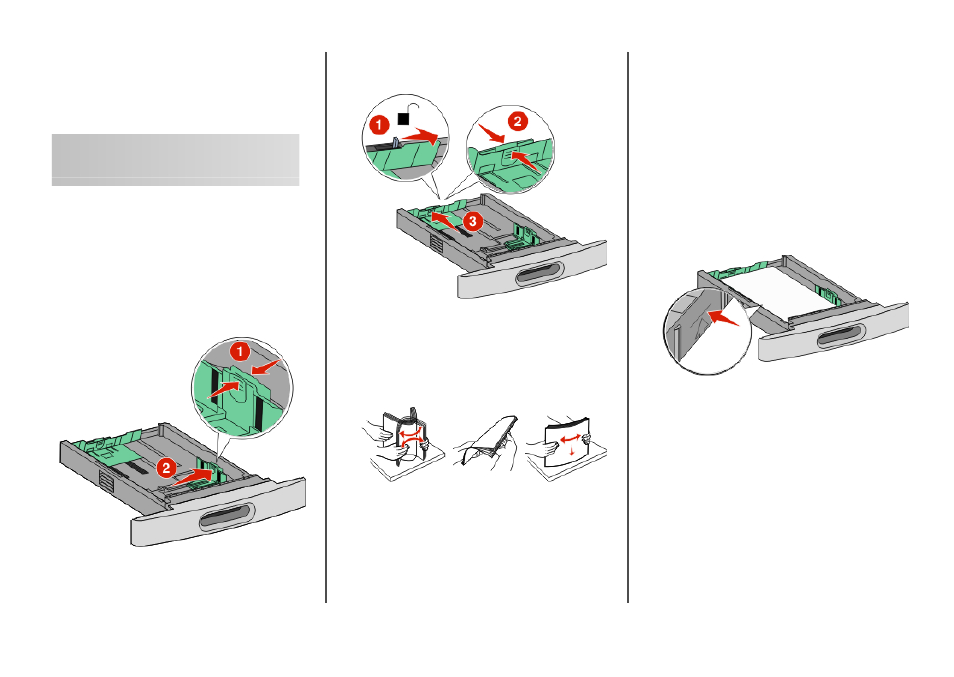 1
2
1
2
3