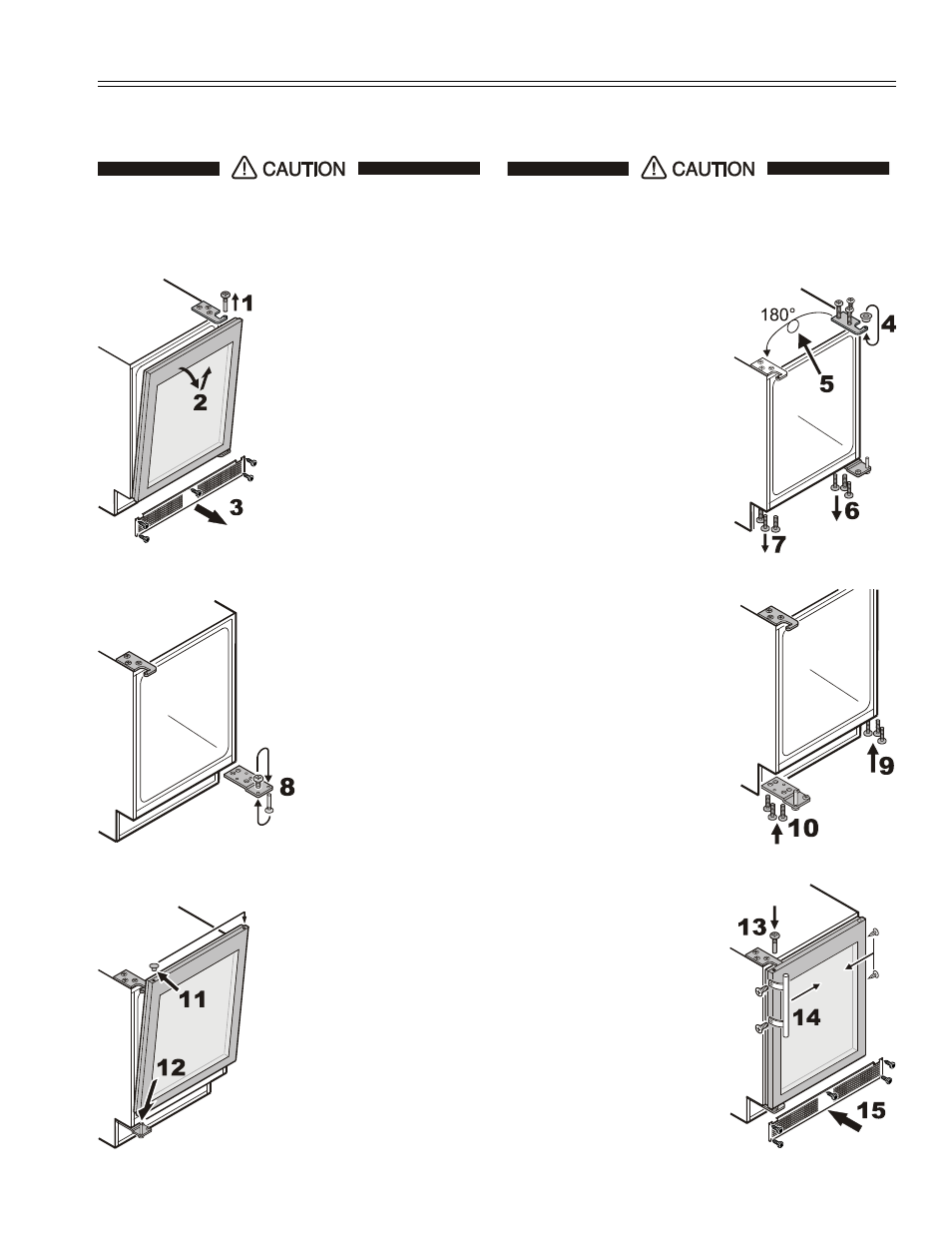 CAUTION

CAUTION

1

2

3

180°

4

5

6

7

8

9

10

11

12

13

14

15