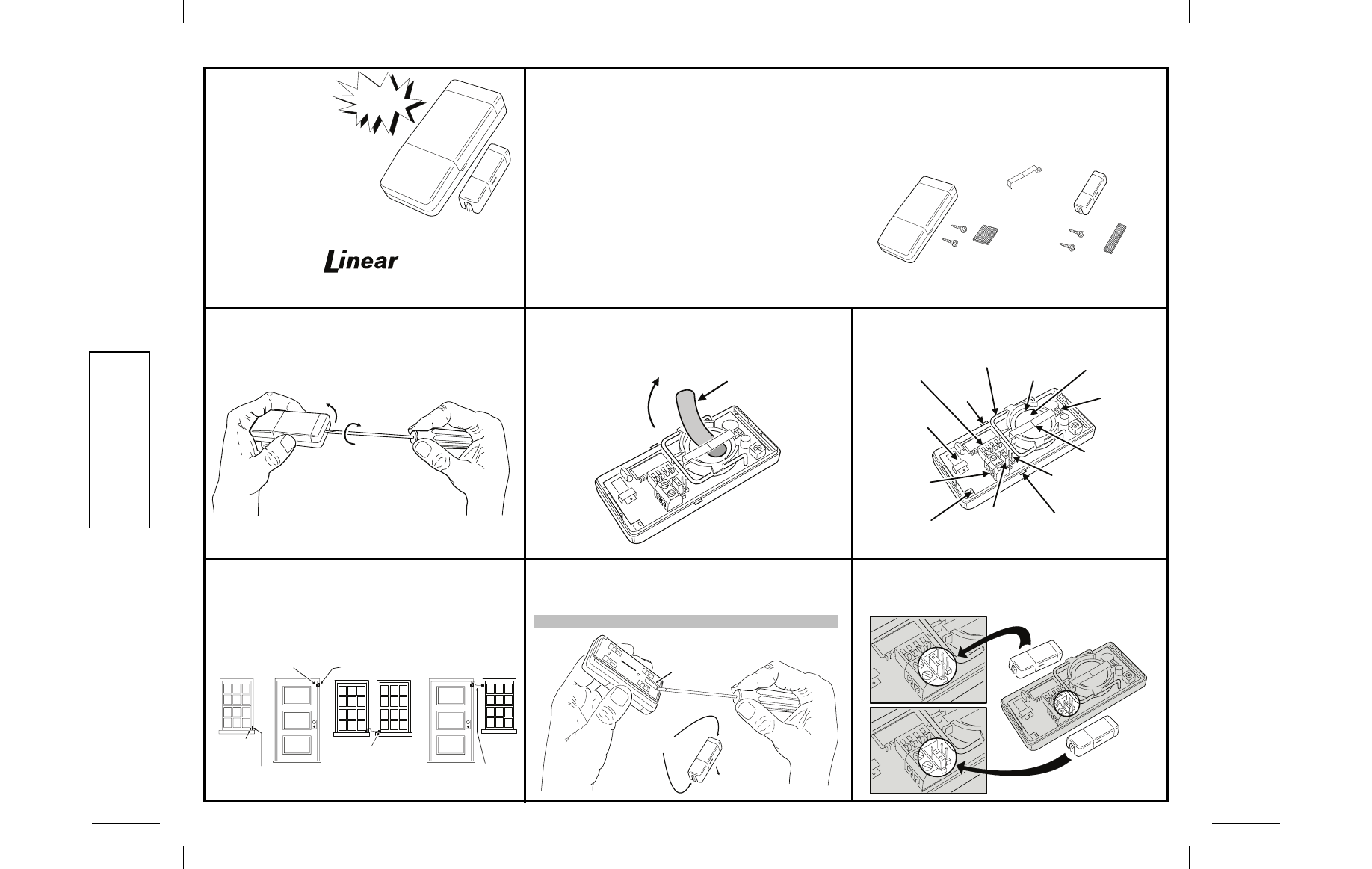 Linear