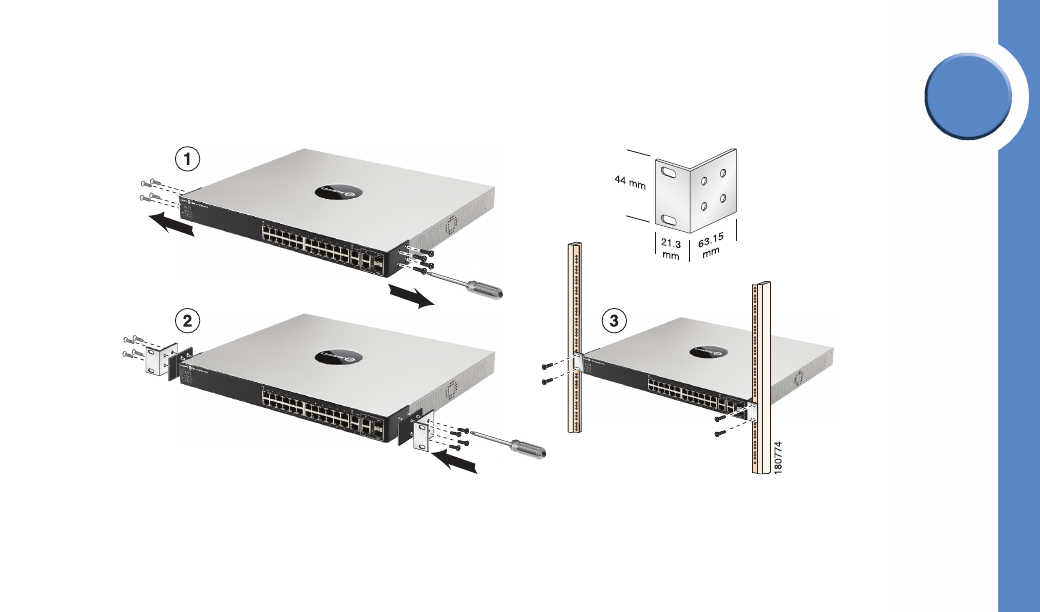 1

2

3

44 mm

21.3 mm

63.15 mm

180774