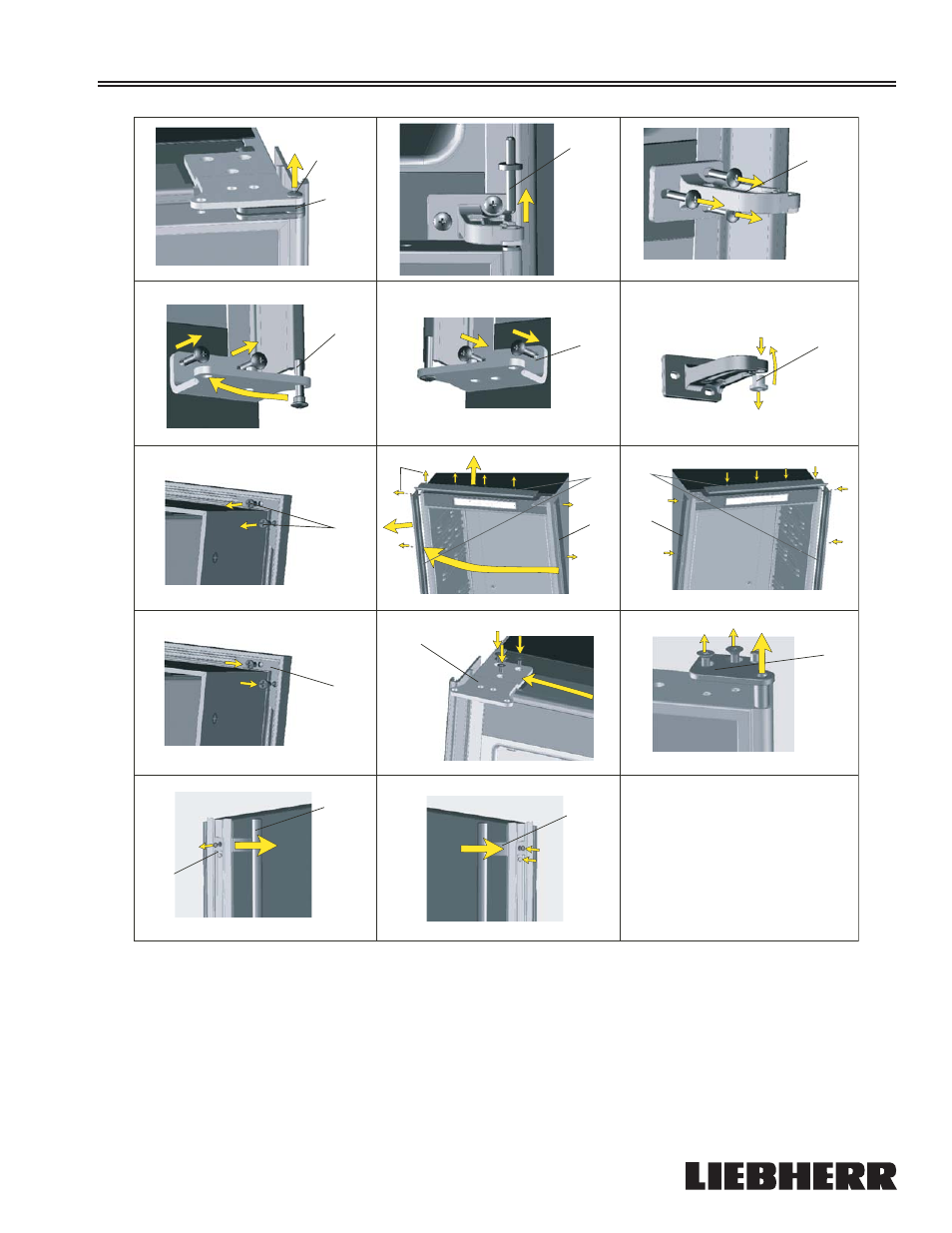 LIEBHERR