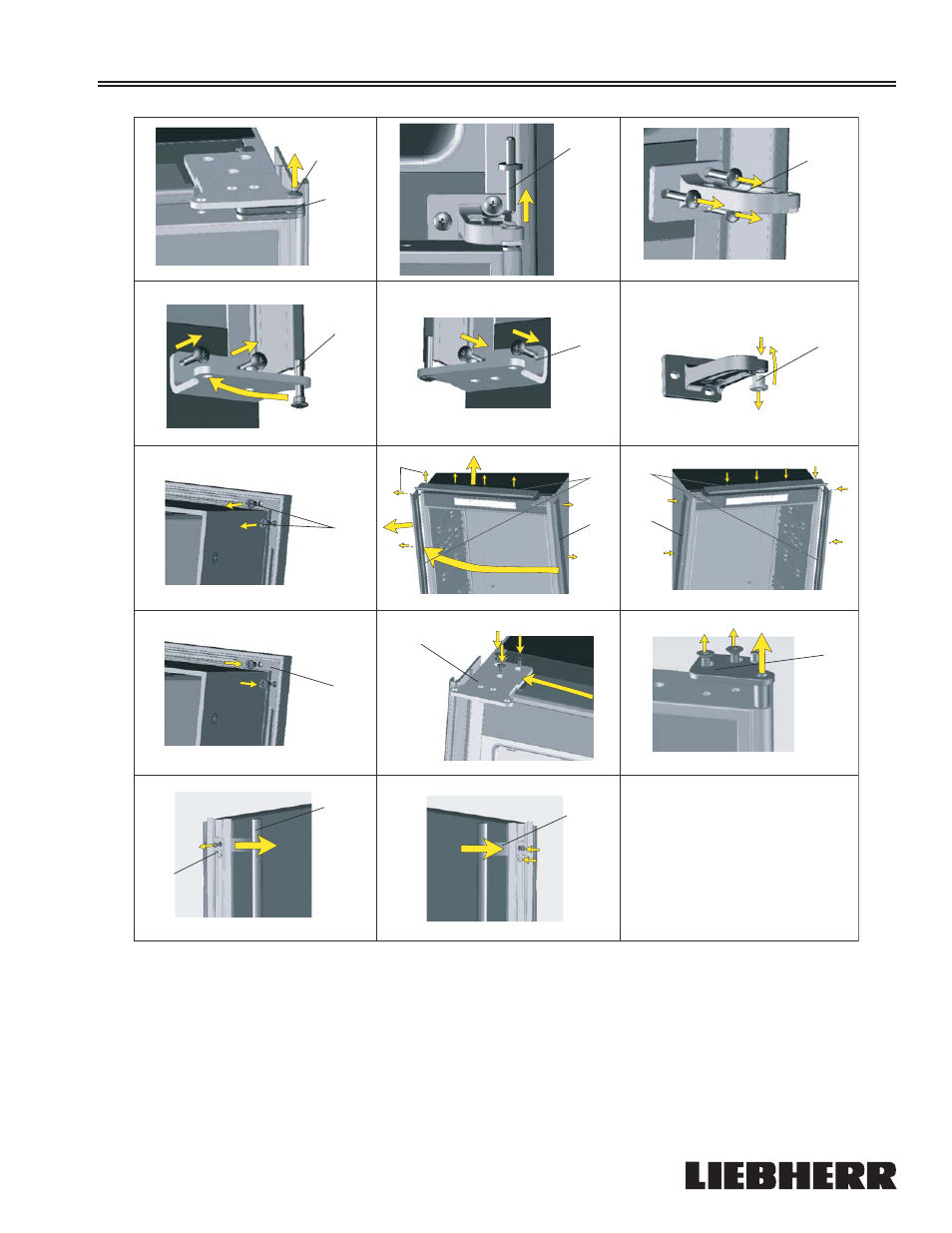 LIEBHERR