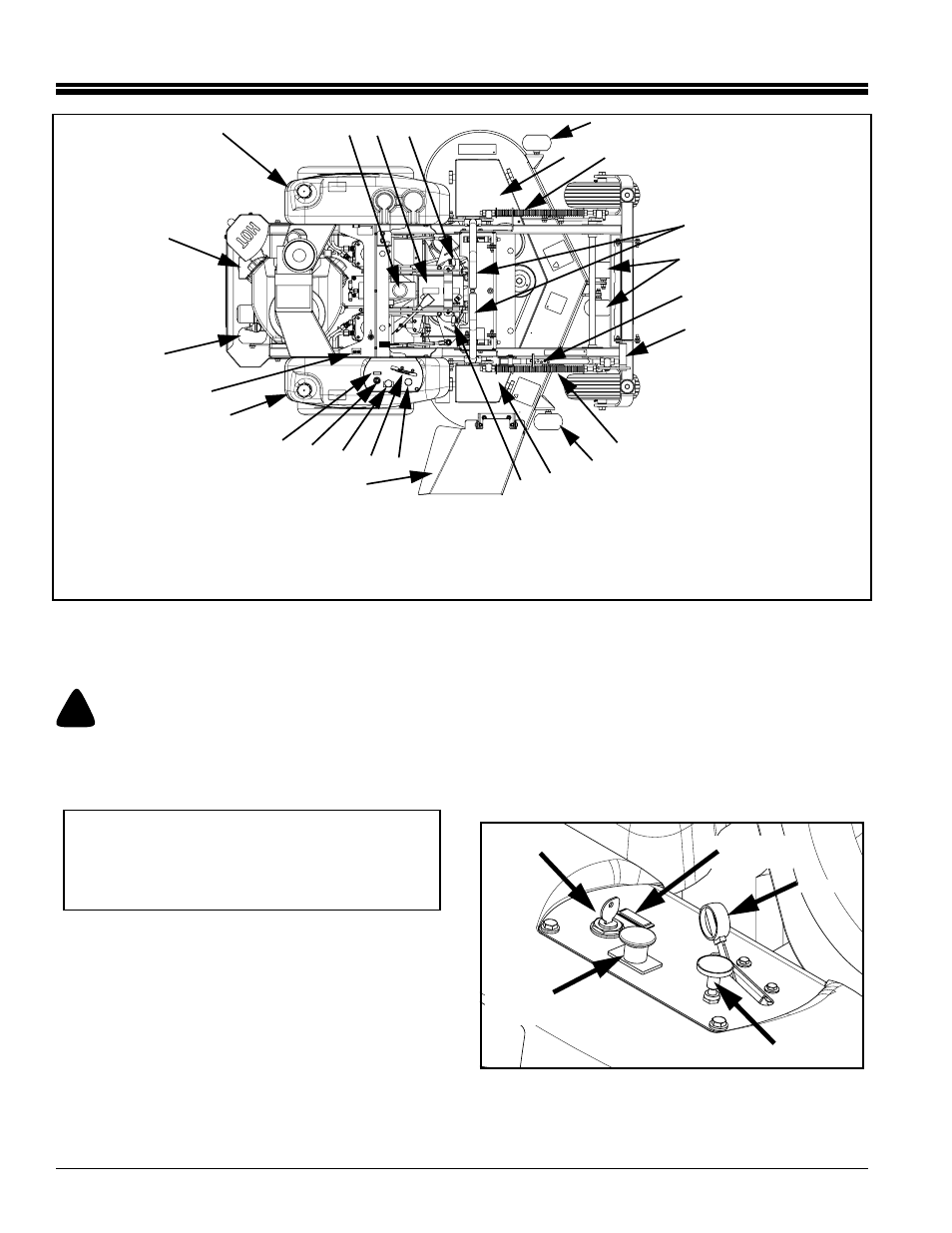 HOT