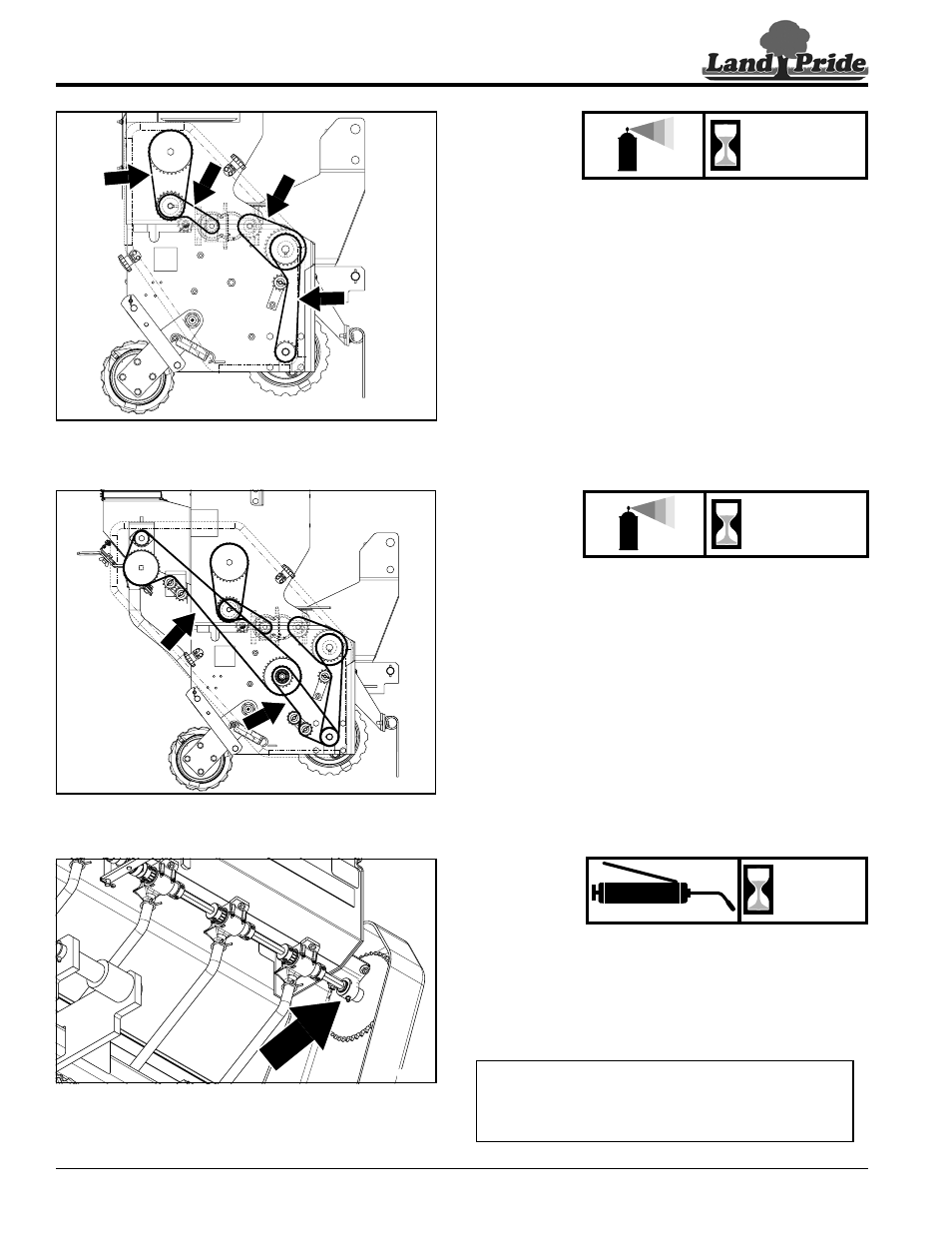 Land Pride