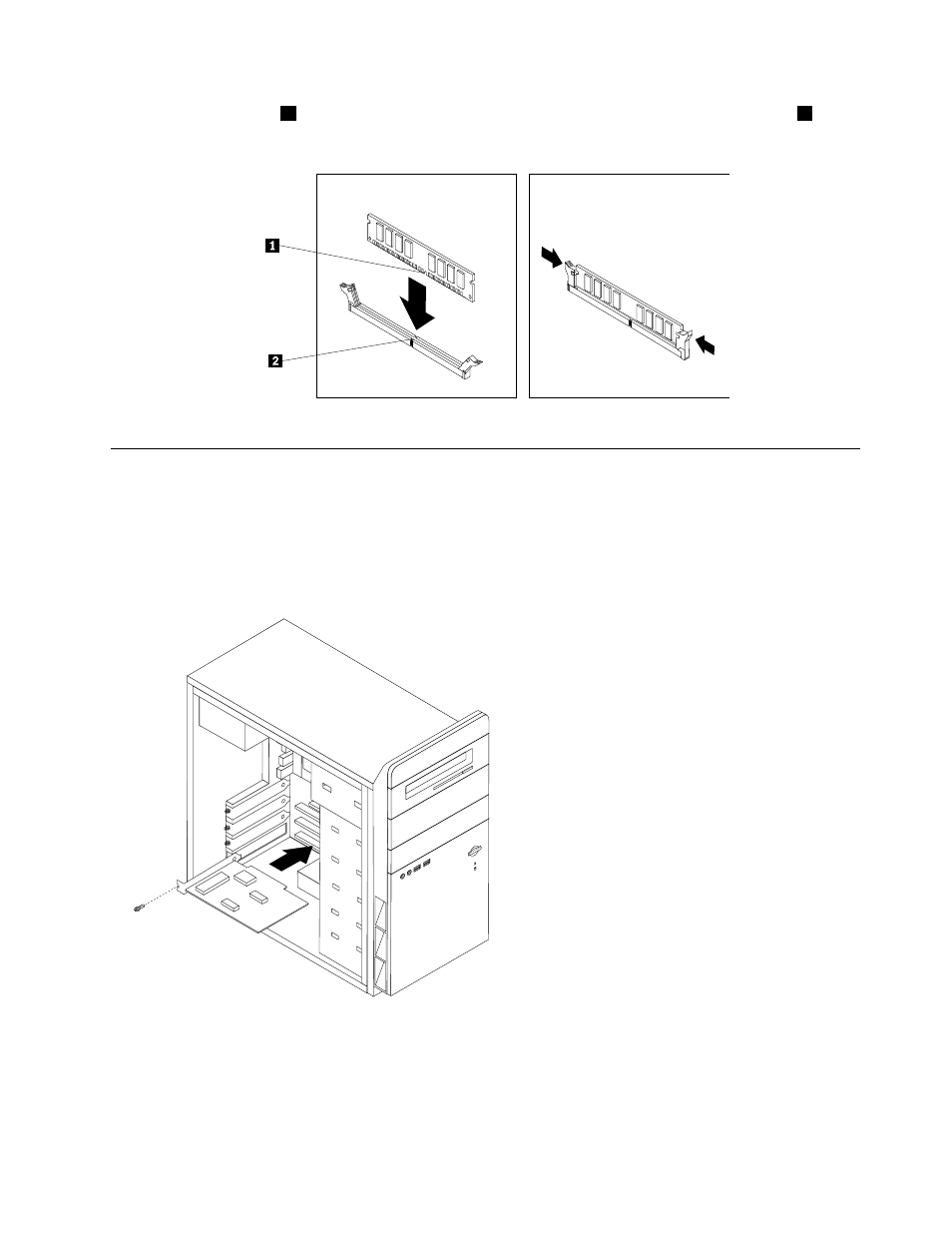 1

2