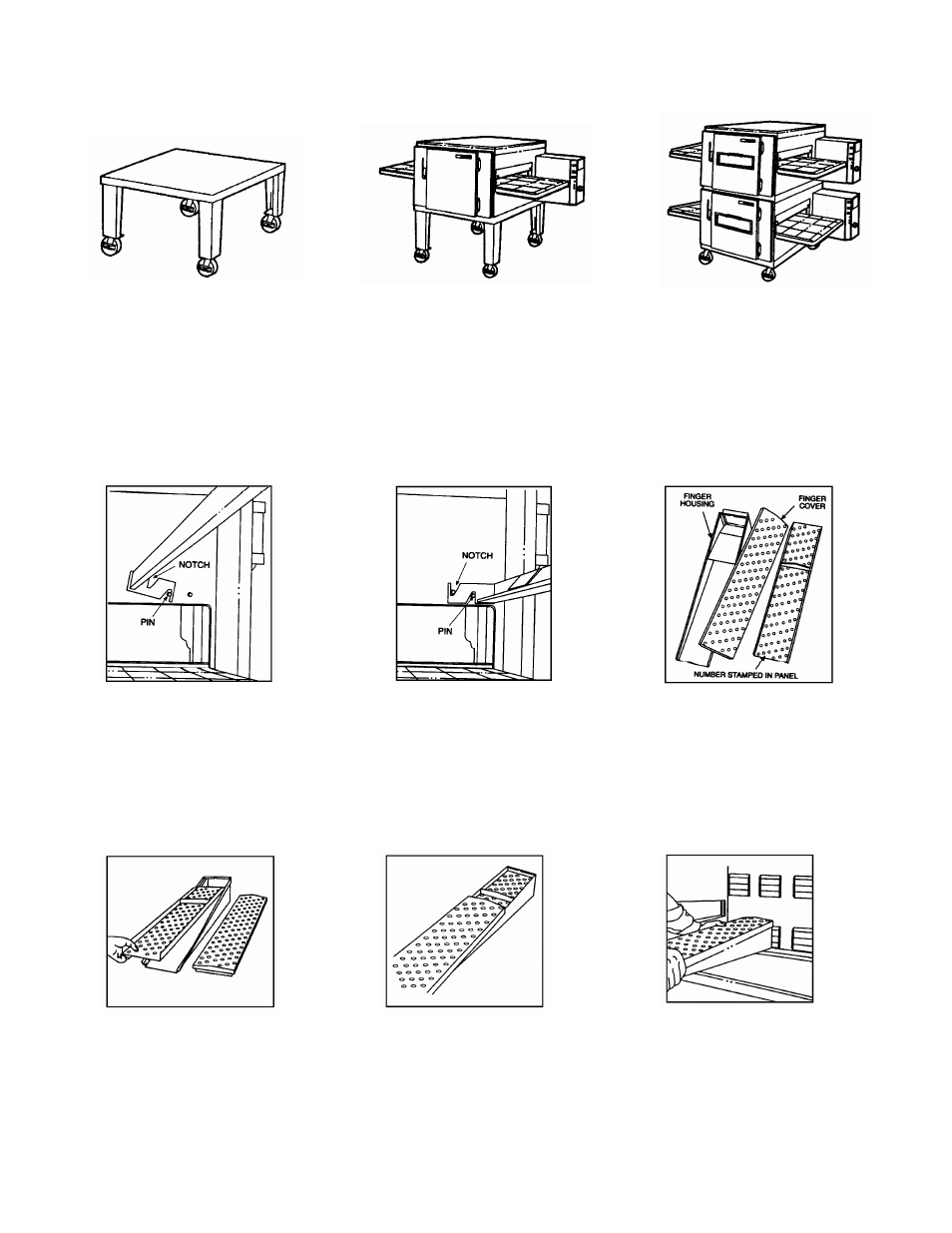 NOTCH
PIN

NOTCH
PIN

FINGER HOUSING
FINGER COVER
NUMBER STAMPED IN PANEL