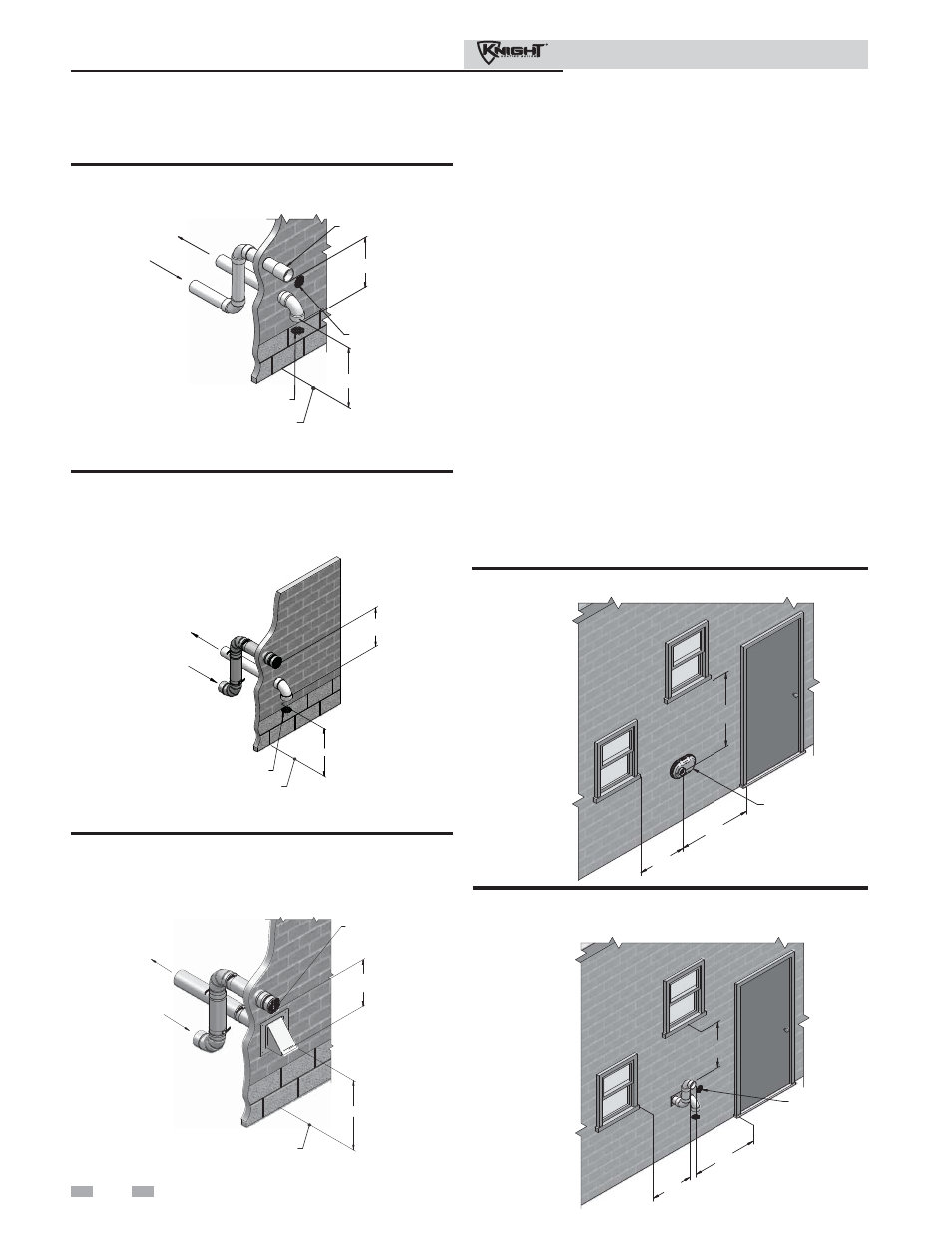 KNIGHT