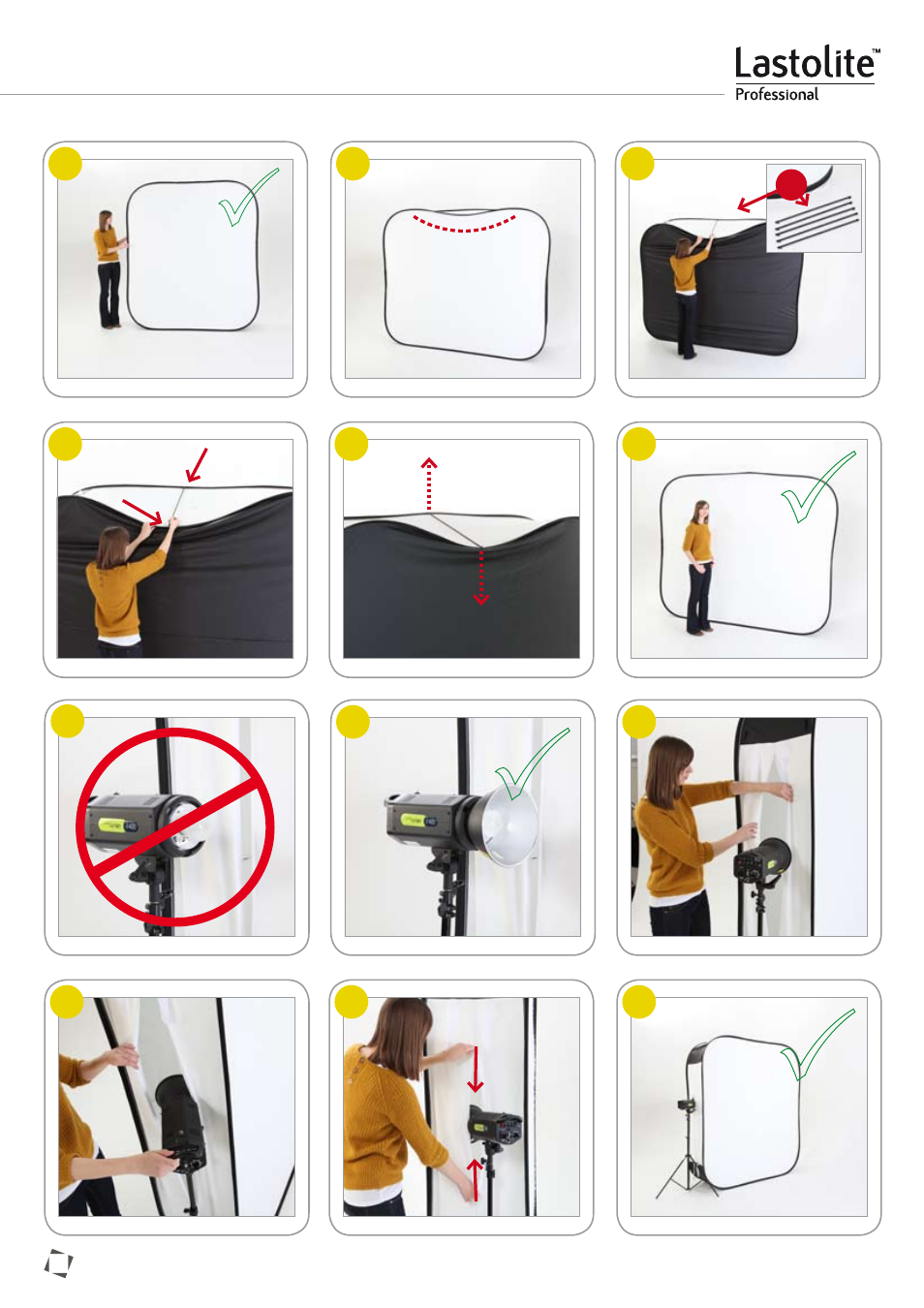 Lastolite™
Professional