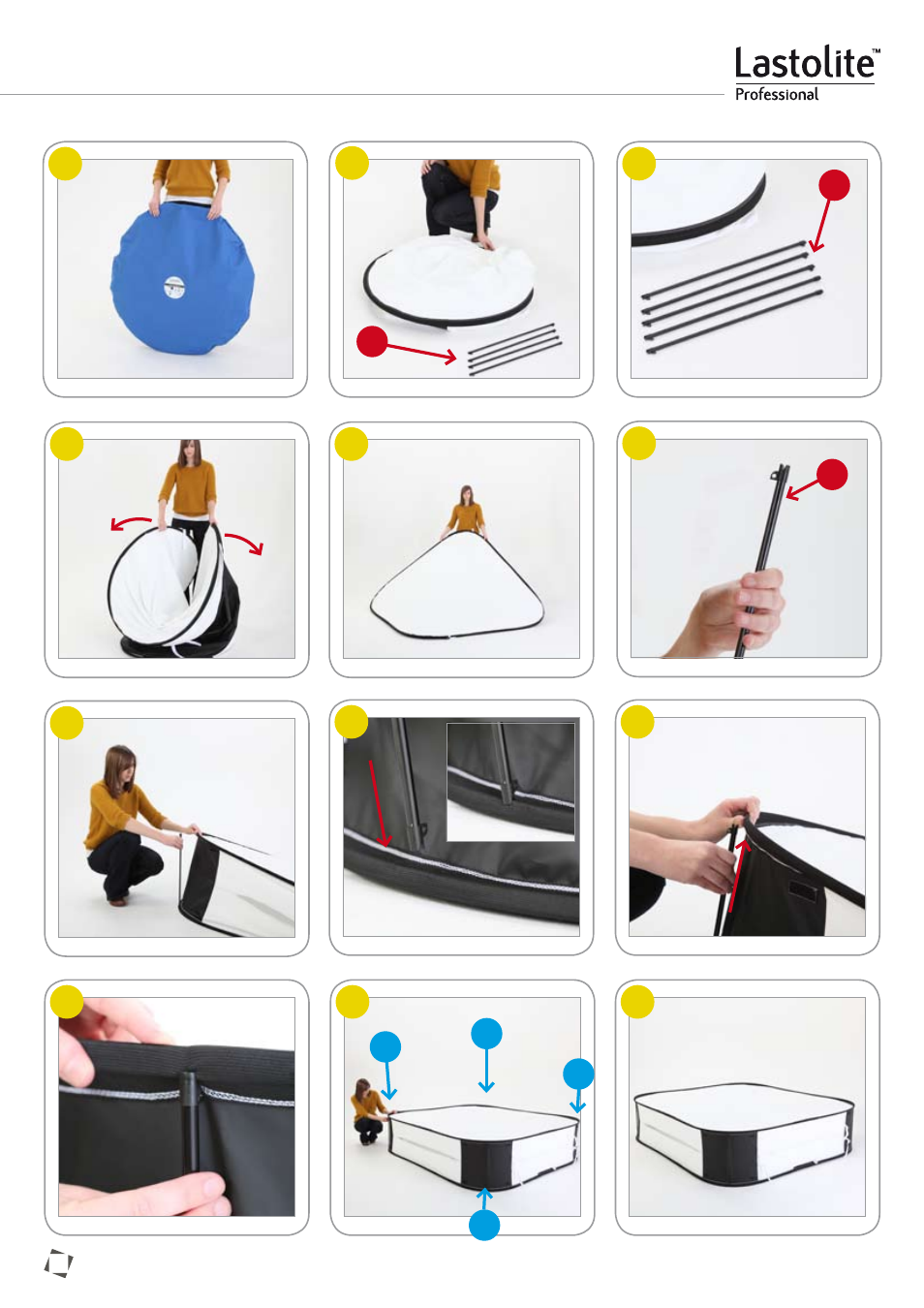 Lastolite™
Professional