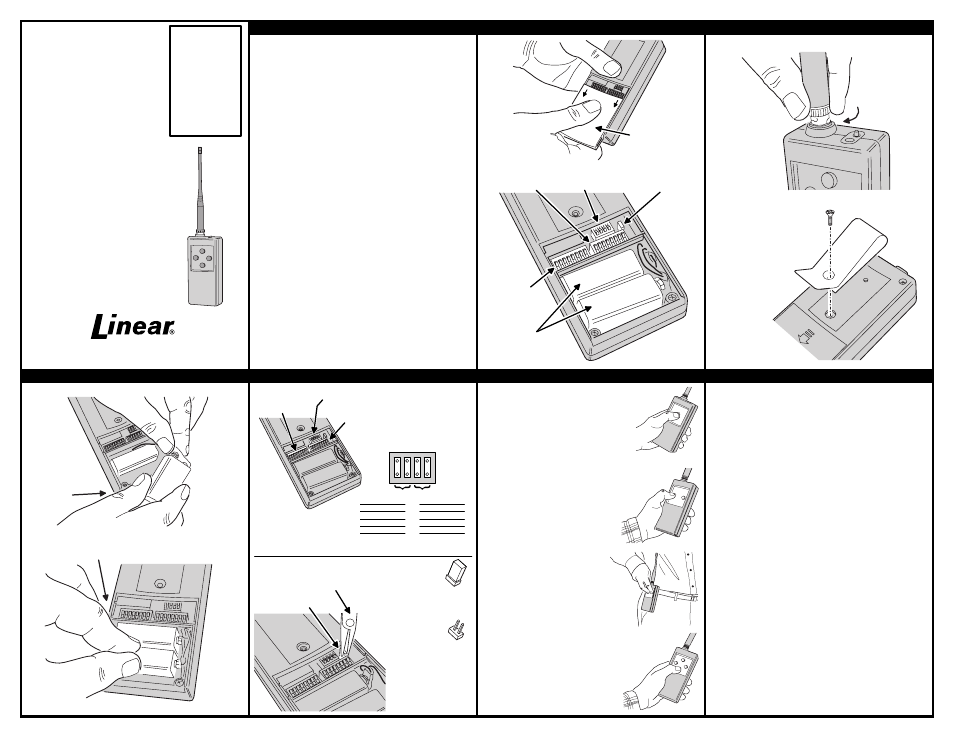 Linear®