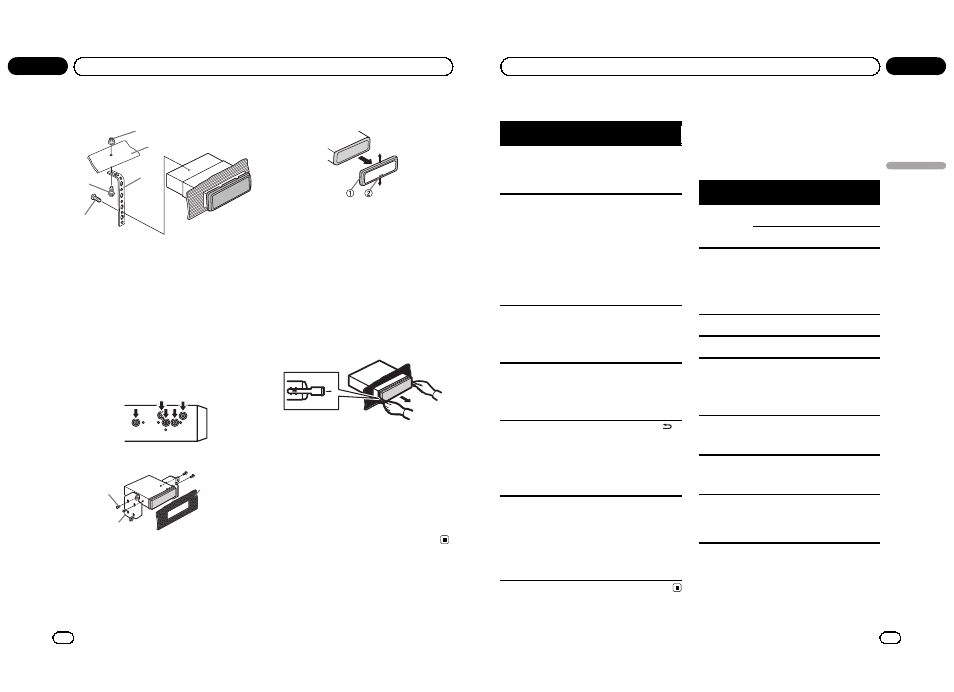 ①
②