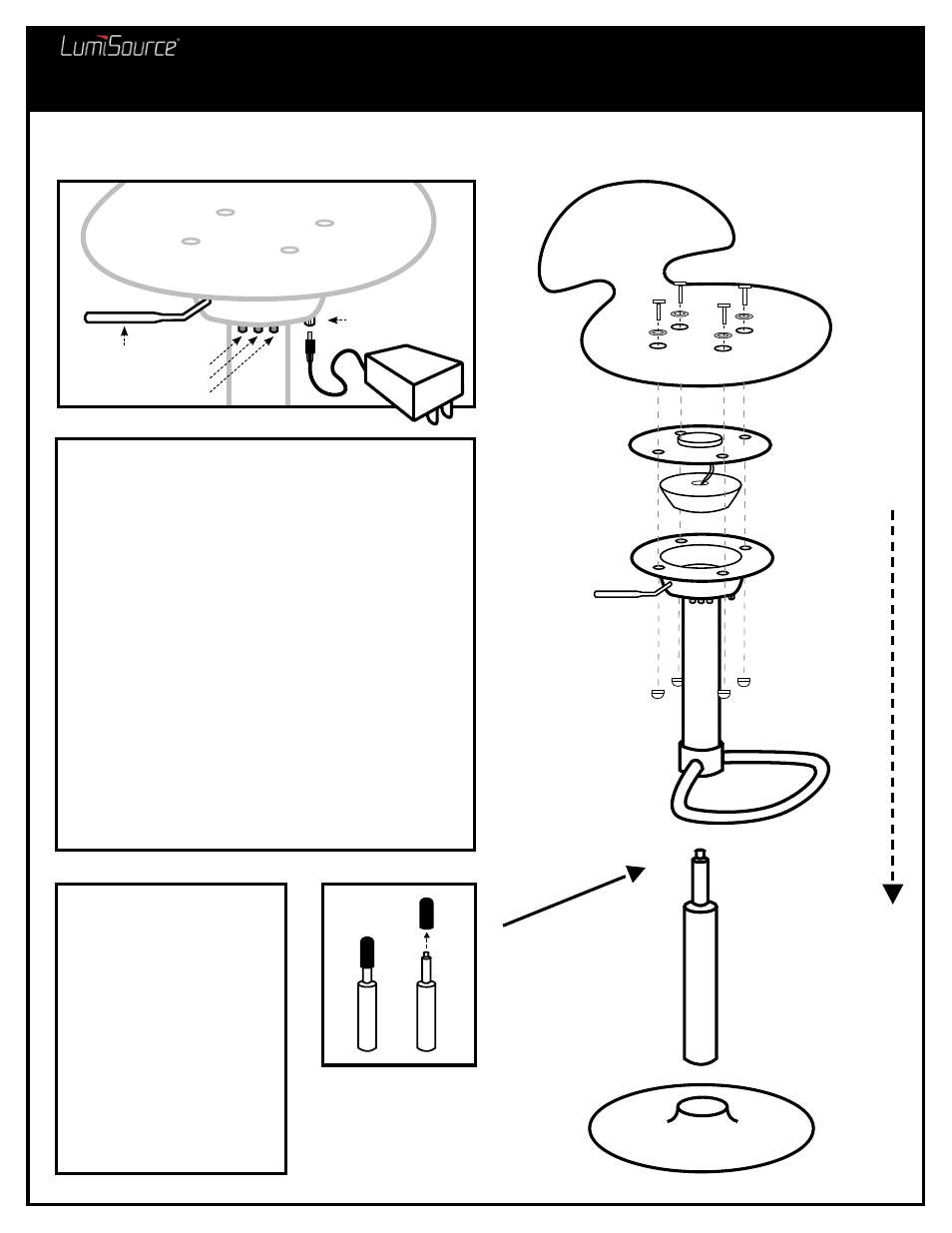 LumiSource®