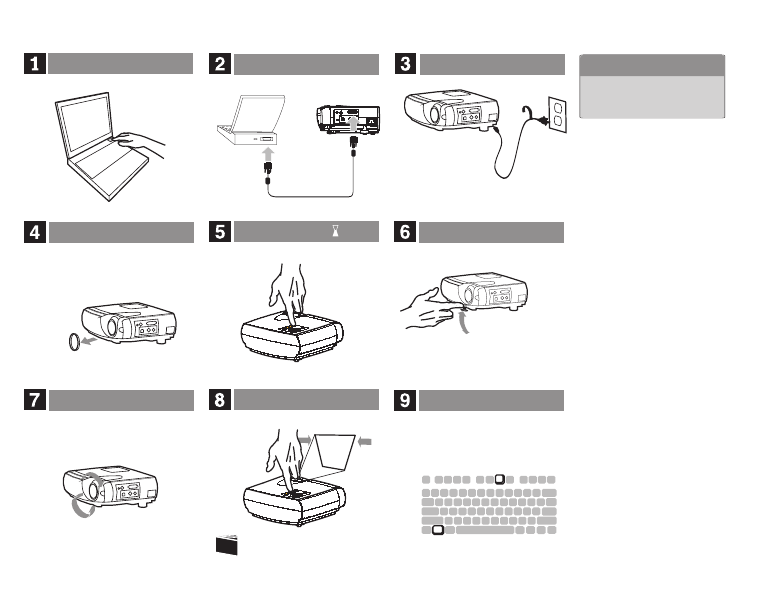 1

2

3

4

5

6

7

8

9