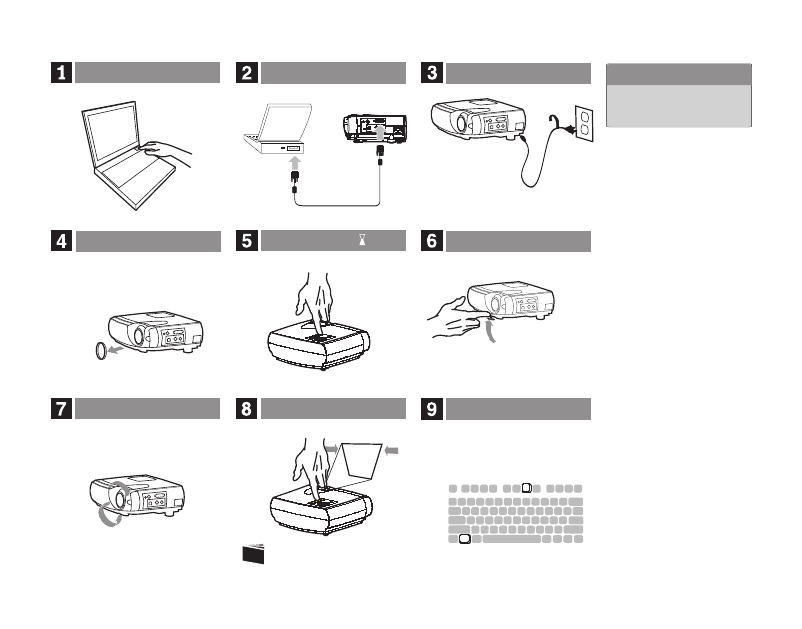 1

2

3

4

5

6

7

8

9