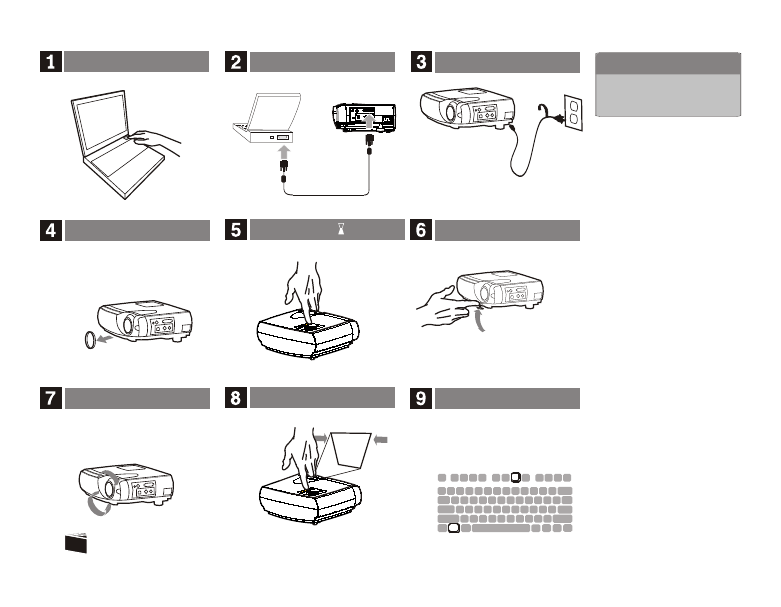 1

2

3

4

5

6

7

8

9