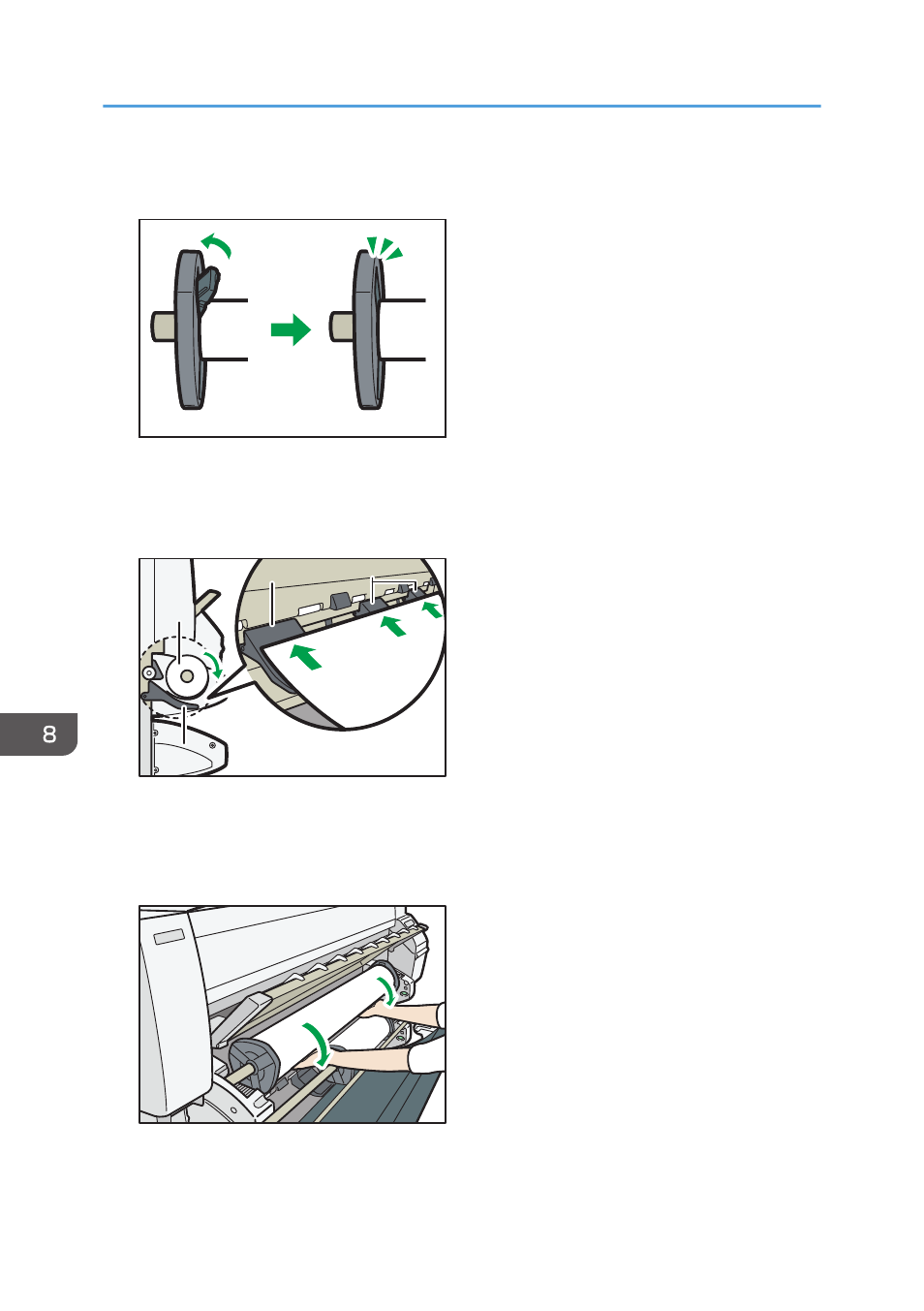 8