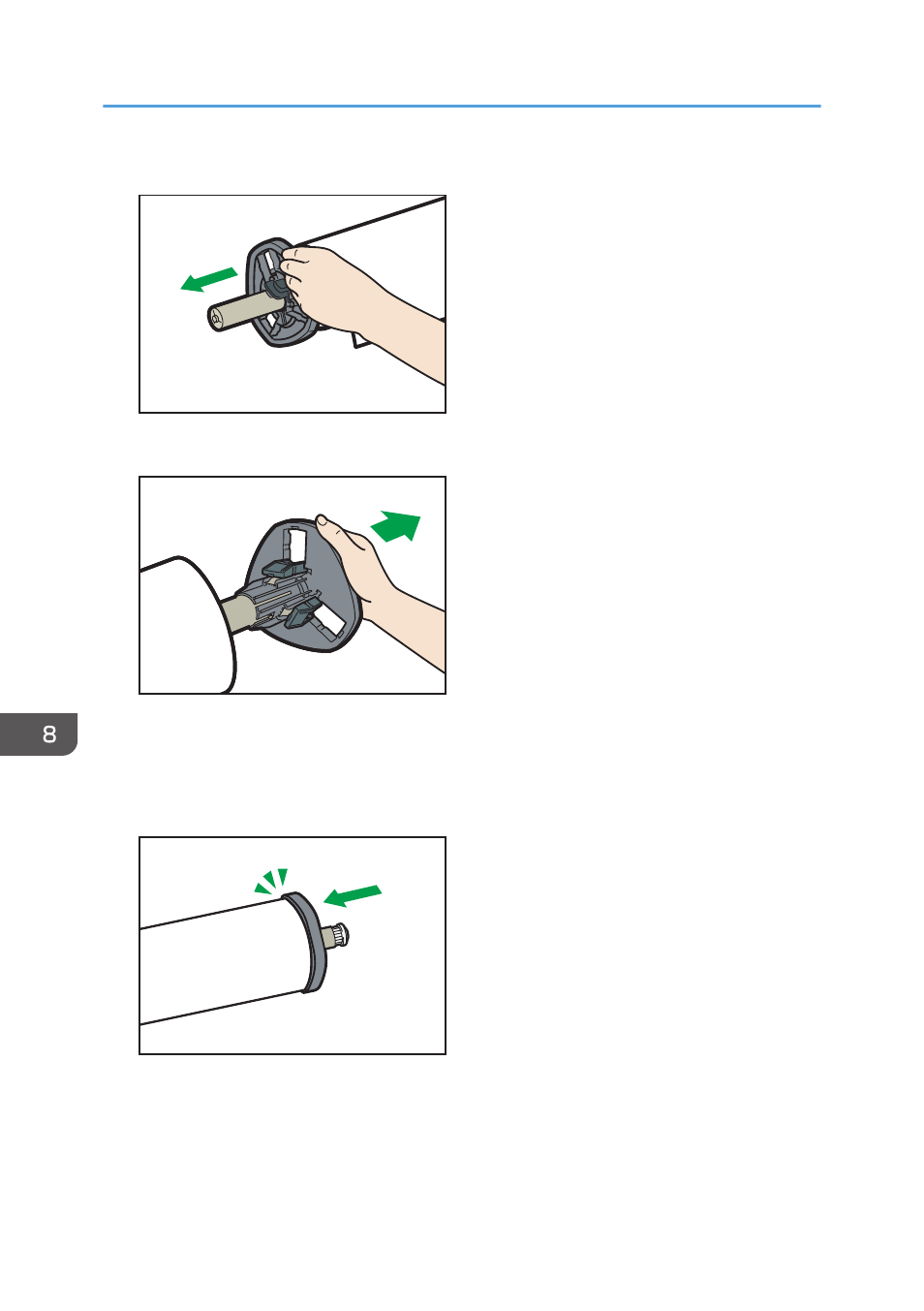 8